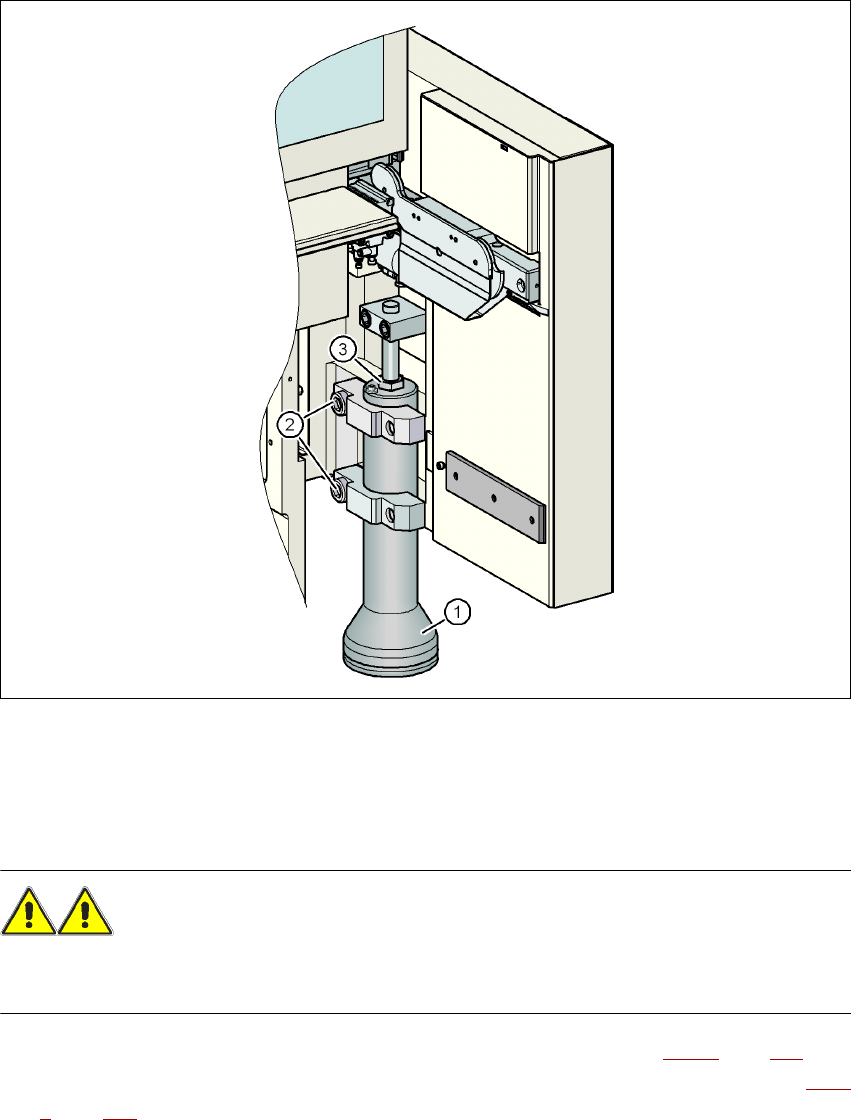 3
2
1