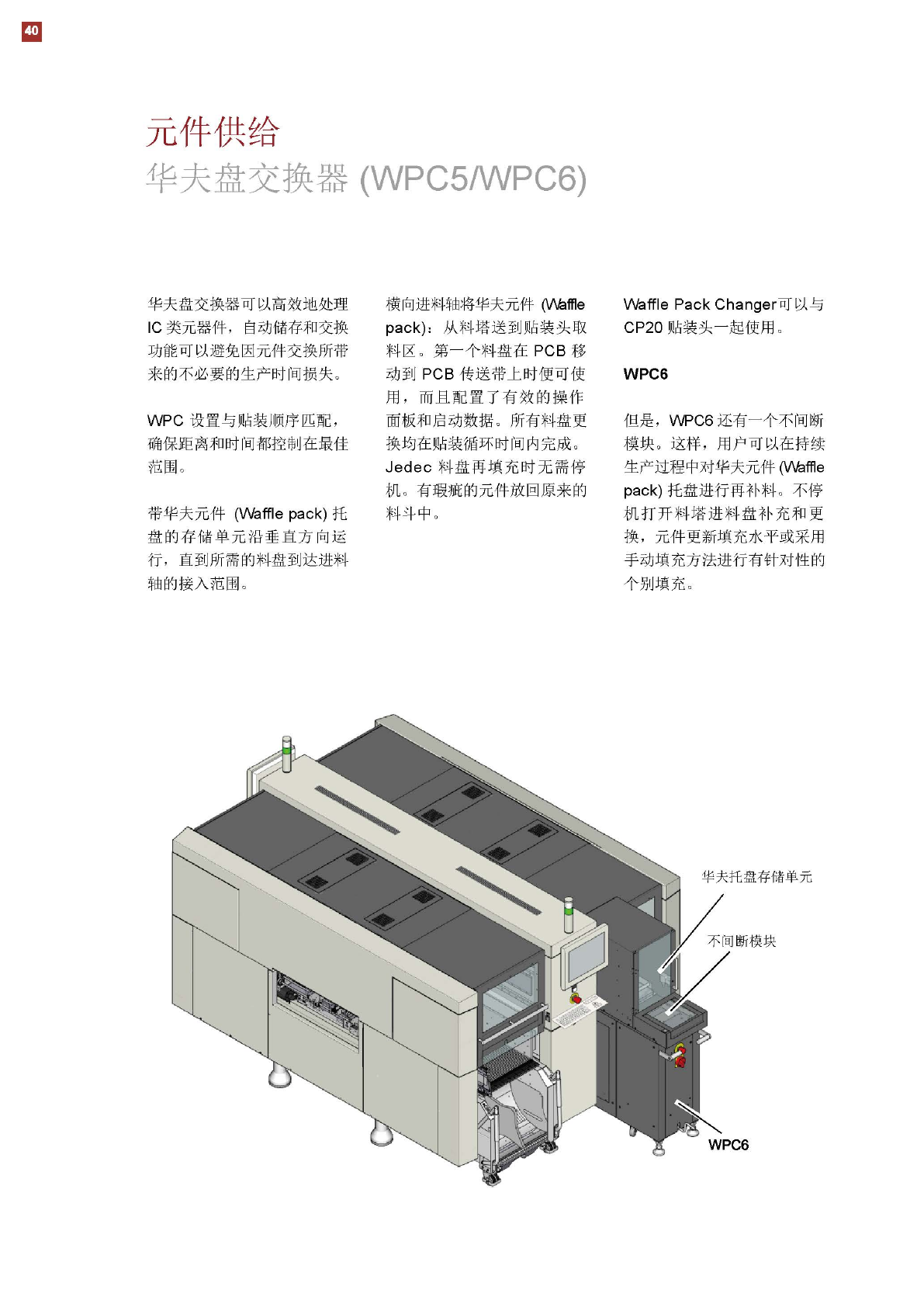 40

元件供给
华夫盘交换器 (WPC5/WPC6)

华夫盘交换器可以高效地处理 IC 类元器件，自动储存和交换功能可以避免因元件交换所带来的不必要的生产时间损失。

WPC 设置与贴装顺序匹配，确保距离和时间都控制在最佳范围。

带华夫元件 (Waffle pack) 托盘的存储单元沿垂直方向运行，直到所需的料盘到达进料轴的接入范围。

横向进料轴将华夫元件 (Waffle pack)：从料塔送到贴装头取料区。第一个料盘在 PCB 移动到 PCB 传送带上时便可使用，而且配置了有效的操作面板和启动数据。所有料盘更换均在贴装循环时间内完成。Jedec 料盘再填充时无需停机。有瑕疵的元件放回原来的料斗中。

Waffle Pack Changer可以与 CP20 贴装头一起使用。

WPC6

但是，WPC6 还有一个不间断模块。这样，用户可以在持续生产过程中对华夫元件 (Waffle pack) 托盘进行再补料。不停机打开料塔进料盘补充和更换，元件更新填充水平或采用手动填充方法进行有针对性的个别填充。

华夫托盘存储单元

不间断模块

WPC6