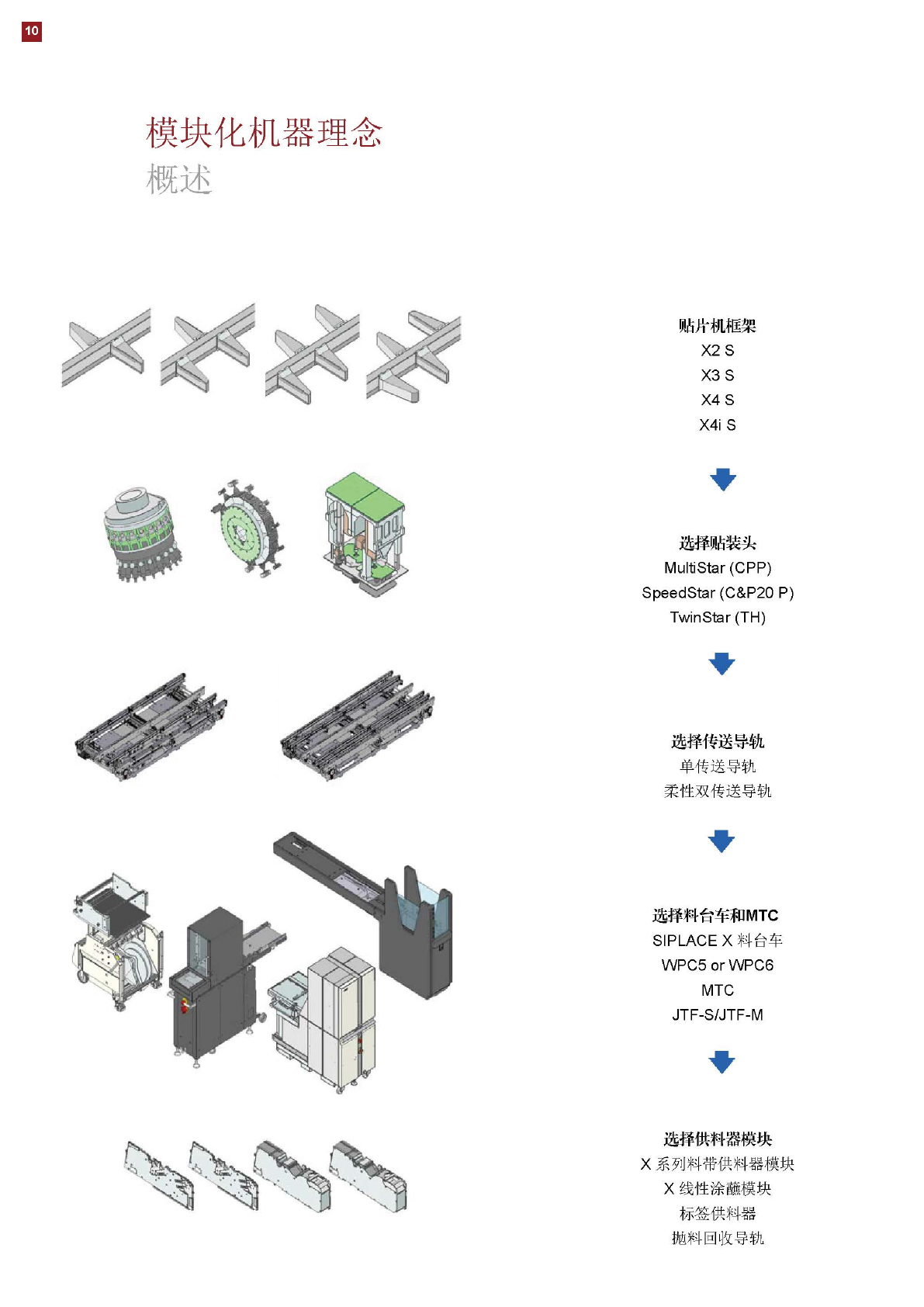 10

模块化机器理念
概述

贴片机框架
X2 S
X3 S
X4 S
X4i S

选择贴装头
MultiStar (CPP)
SpeedStar (C&P20 P)
TwinStar (TH)

选择传送导轨
单传送导轨
柔性双传送导轨

选择料台车和MTC
SIPLACE X 料台车
WPC5 or WPC6
MTC
JTF-S/JTF-M

选择供料器模块
X 系列料带供料器模块
X 线性涂蘸模块
标签供料器
抛料回收导轨