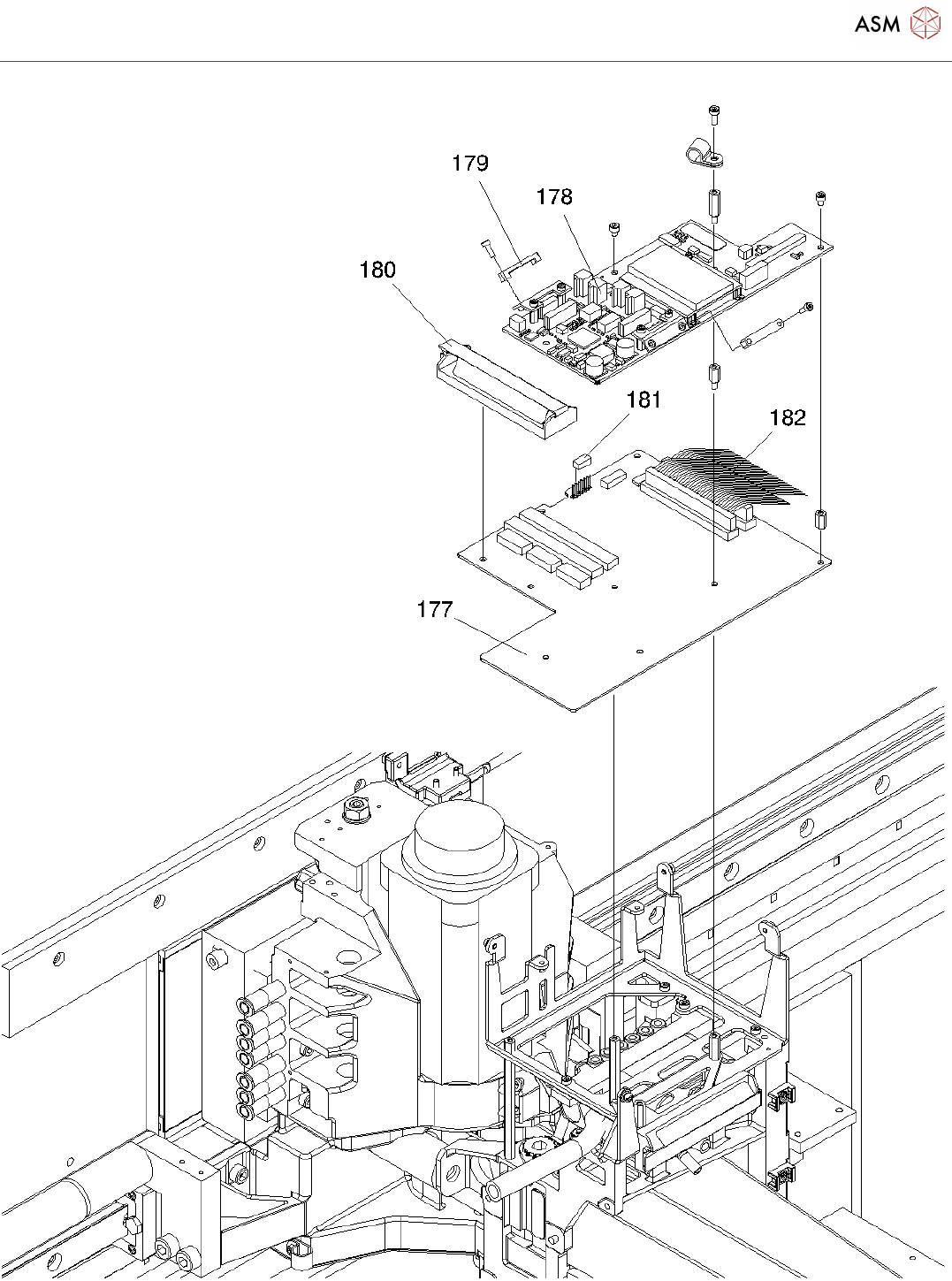 ASM

179
178
180
181
182
177