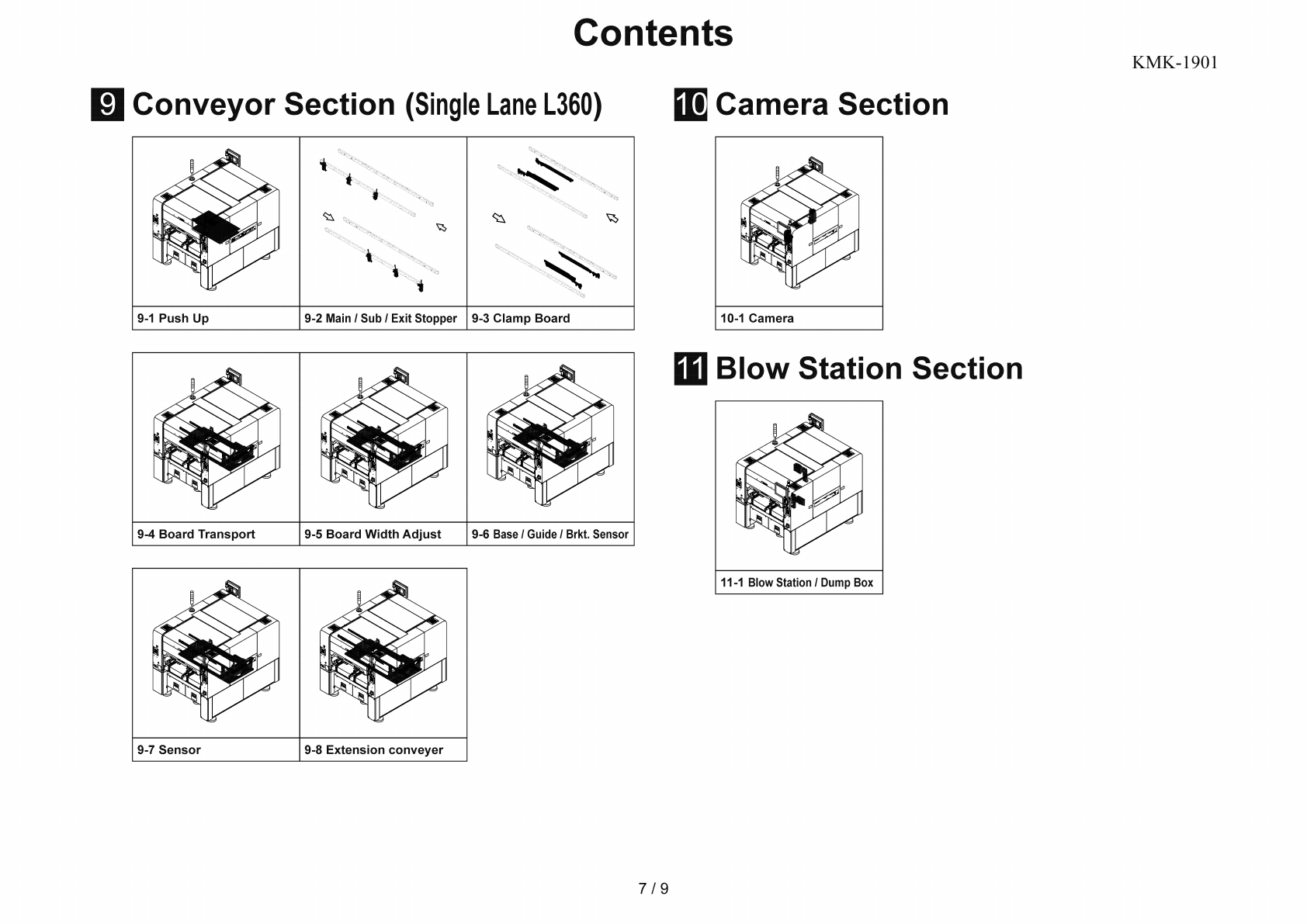 Contents

KMK-1901

9 Conveyor Section (Single Lane L360)

9-1 Push Up

9-2 Main / Sub / Exit Stopper

9-3 Clamp Board

9-4 Board Transport

9-5 Board Width Adjust

9-6 Base / Guide / Brkt. Sensor

9-7 Sensor

9-8 Extension conveyer

10 Camera Section

10-1 Camera

11 Blow Station Section

11-1 Blow Station / Dump Box

7 / 9