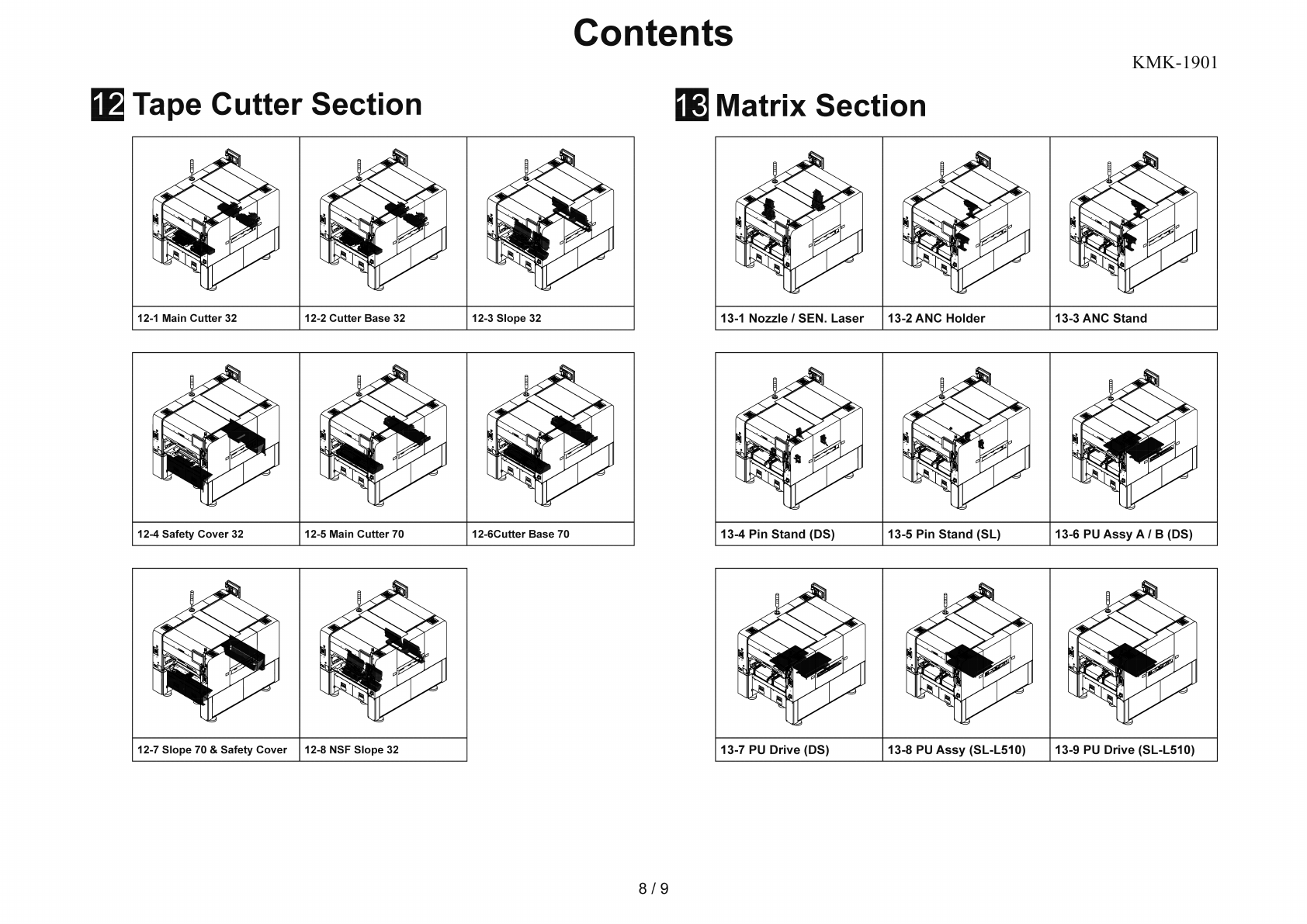 Contents

KMK-1901

12 Tape Cutter Section

| 12-1 Main Cutter 32 | 12-2 Cutter Base 32 | 12-3 Slope 32 |
|---|---|---|

| 12-4 Safety Cover 32 | 12-5 Main Cutter 70 | 12-6Cutter Base 70 |
|---|---|---|

| 12-7 Slope 70 & Safety Cover | 12-8 NSF Slope 32 |
|---|---|

13 Matrix Section

| 13-1 Nozzle / SEN. Laser | 13-2 ANC Holder | 13-3 ANC Stand |
|---|---|---|

| 13-4 Pin Stand (DS) | 13-5 Pin Stand (SL) | 13-6 PU Assy A / B (DS) |
|---|---|---|

| 13-7 PU Drive (DS) | 13-8 PU Assy (SL-L510) | 13-9 PU Drive (SL-L510) |
|---|---|---|

8 / 9