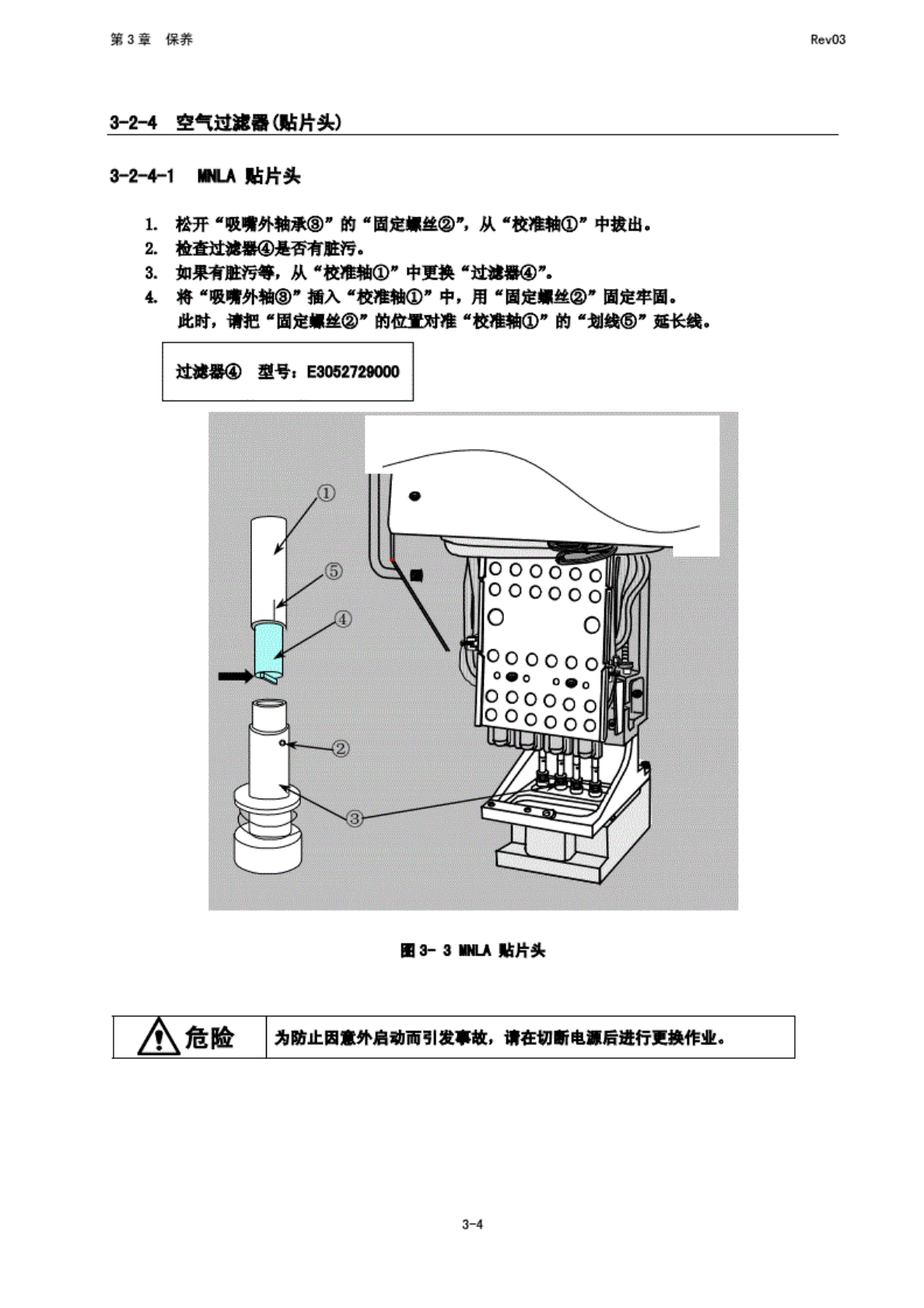 第 3 章 保养

Rev03

3-2-4 空气过滤器(贴片头)

3-2-4-1 MNLA 贴片头

1. 松开“吸嘴外轴承③”的“固定螺丝②”，从“校准轴①”中拔出。
2. 检查过滤器④是否有脏污。
3. 如果有脏污等，从“校准轴①”中更换“过滤器④”。
4. 将“吸嘴外轴③”插入“校准轴①”中，用“固定螺丝②”固定牢固。
此时，请把“固定螺丝②”的位置对准“校准轴①”的“划线⑤”延长线。

过滤器④ 型号：E3052729000

①
⑤
④
②
③

图 3- 3 MNLA 贴片头

危险

为防止因意外启动而引发事故，请在切断电源后进行更换作业。

3-4