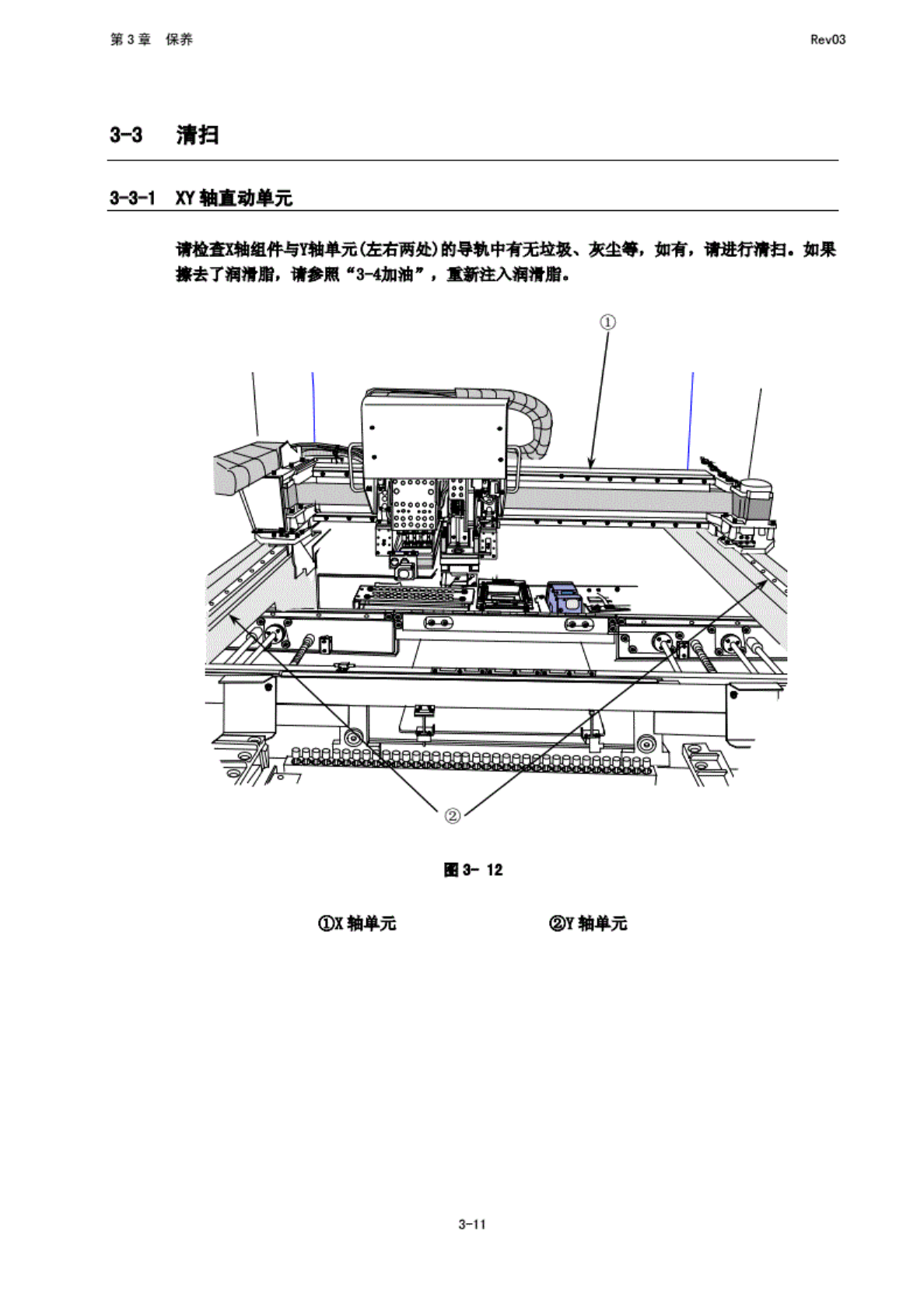 第 3 章　保养

Rev03

3-3　清扫

3-3-1　XY 轴直动单元

请检查X轴组件与Y轴单元(左右两处)的导轨中有无垃圾、灰尘等，如有，请进行清扫。如果擦去了润滑脂，请参照“3-4加油”，重新注入润滑脂。

①

②

图 3- 12

①X 轴单元　　②Y 轴单元

3-11