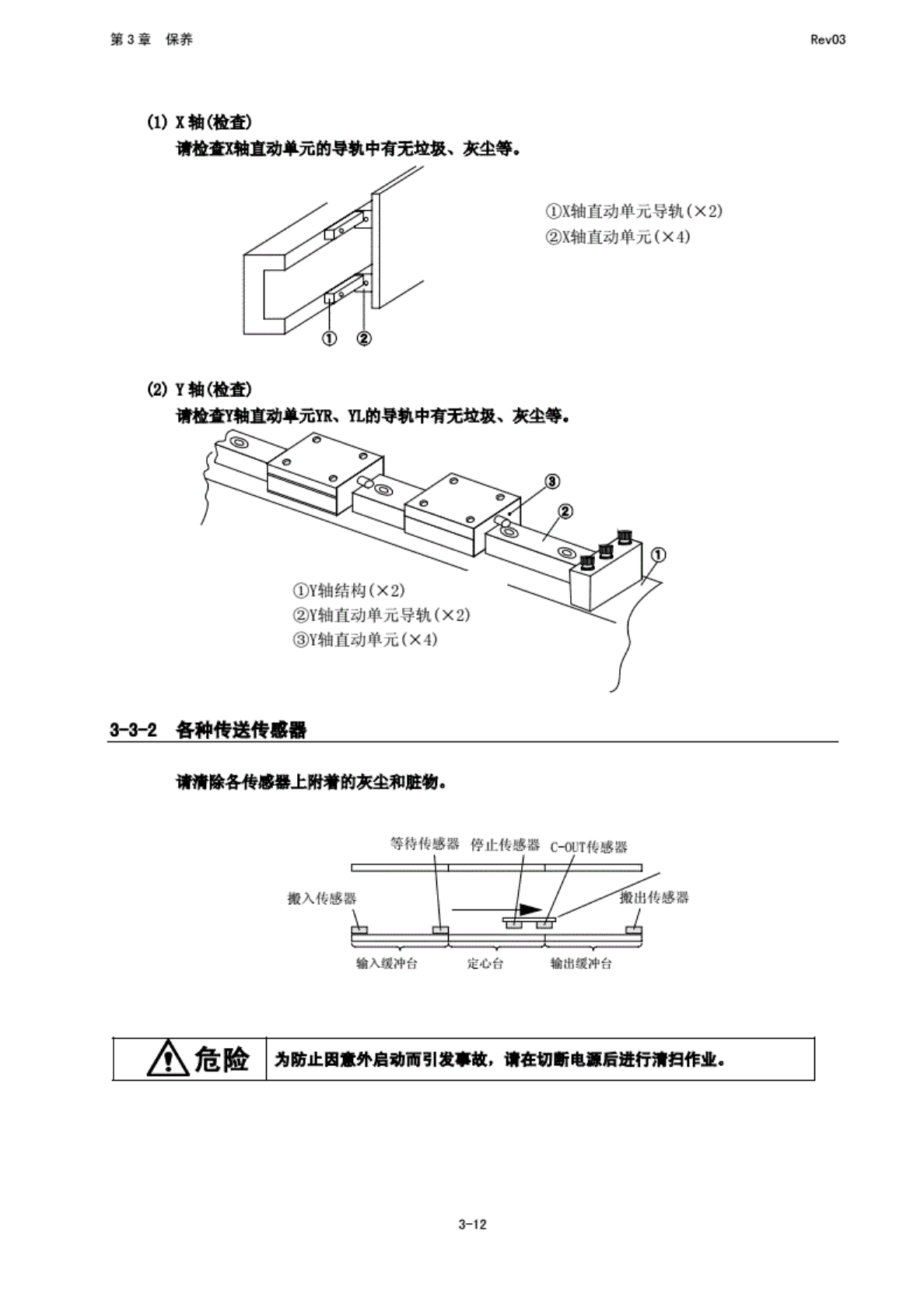 第 3 章　保养

Rev03

(1) X 轴(检查)
请检查X轴直动单元的导轨中有无垃圾、灰尘等。

①X轴直动单元导轨(×2)
②X轴直动单元(×4)

①　②

(2) Y 轴(检查)
请检查Y轴直动单元YR、YL的导轨中有无垃圾、灰尘等。

③
②
①

①Y轴结构(×2)
②Y轴直动单元导轨(×2)
③Y轴直动单元(×4)

3-3-2　各种传送传感器

请清除各传感器上附着的灰尘和脏物。

等待传感器　停止传感器　C-OUT传感器

搬入传感器

搬出传感器

输入缓冲台　定心台　输出缓冲台

危险　为防止因意外启动而引发事故，请在切断电源后进行清扫作业。

3-12