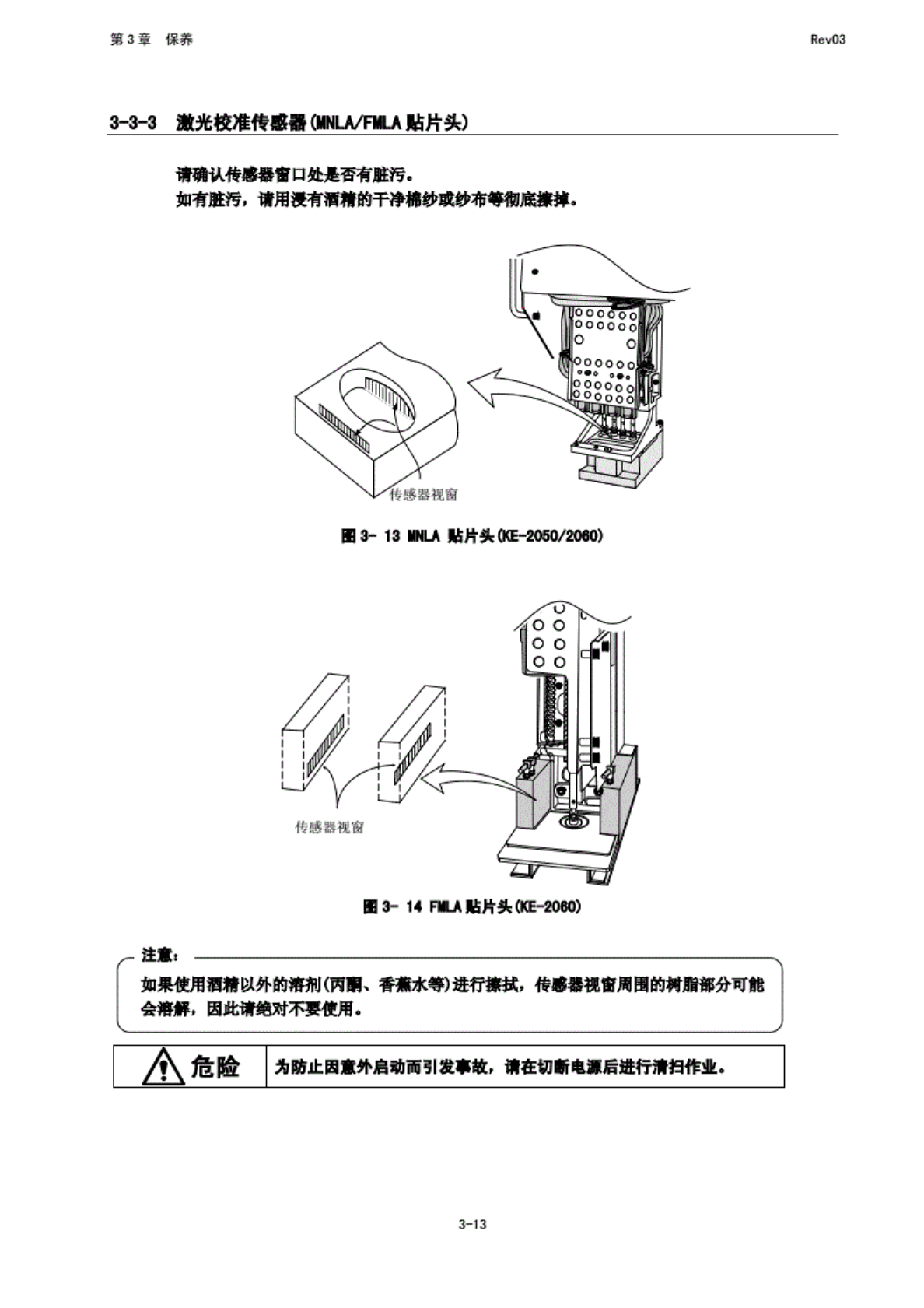 第 3 章　保养

Rev03

3-3-3　激光校准传感器(MNLA/FMLA 贴片头)

请确认传感器窗口处是否有脏污。
如有脏污，请用浸有酒精的干净棉纱或纱布等彻底擦掉。

传感器视窗

图 3- 13 MNLA 贴片头(KE-2050/2060)

传感器视窗

图 3- 14 FMLA 贴片头(KE-2060)

注意：

如果使用酒精以外的溶剂(丙酮、香蕉水等)进行擦拭，传感器视窗周围的树脂部分可能会溶解，因此请绝对不要使用。

危险

为防止因意外启动而引发事故，请在切断电源后进行清扫作业。

3-13