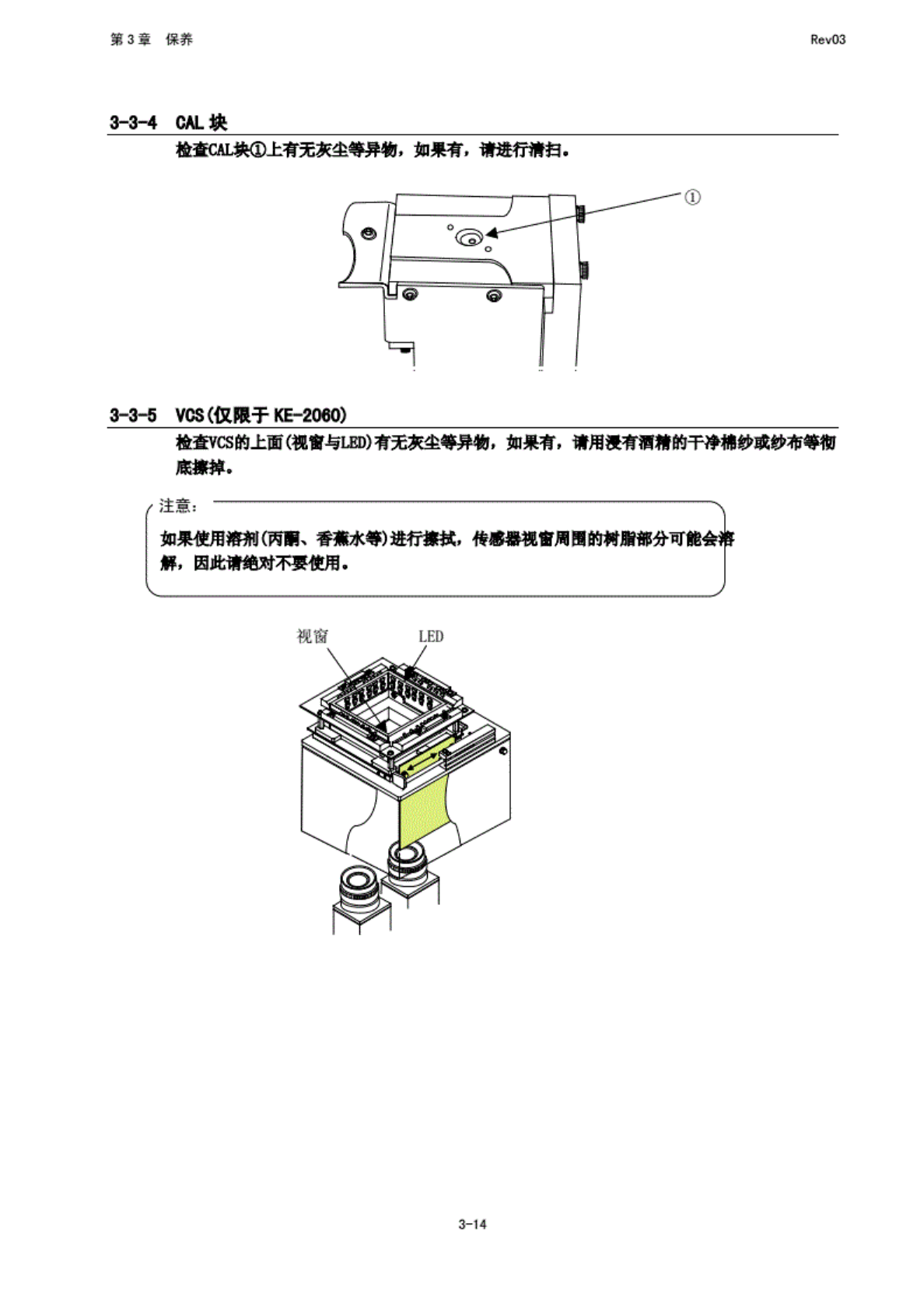 第 3 章　保养

Rev03

3-3-4　CAL 块

检查CAL块①上有无灰尘等异物，如果有，请进行清扫。

①

3-3-5　VCS(仅限于 KE-2060)

检查VCS的上面(视窗与LED)有无灰尘等异物，如果有，请用浸有酒精的干净棉纱或纱布等彻底擦掉。

注意：

如果使用溶剂(丙酮、香蕉水等)进行擦拭，传感器视窗周围的树脂部分可能会溶解，因此请绝对不要使用。

视窗

LED

3-14