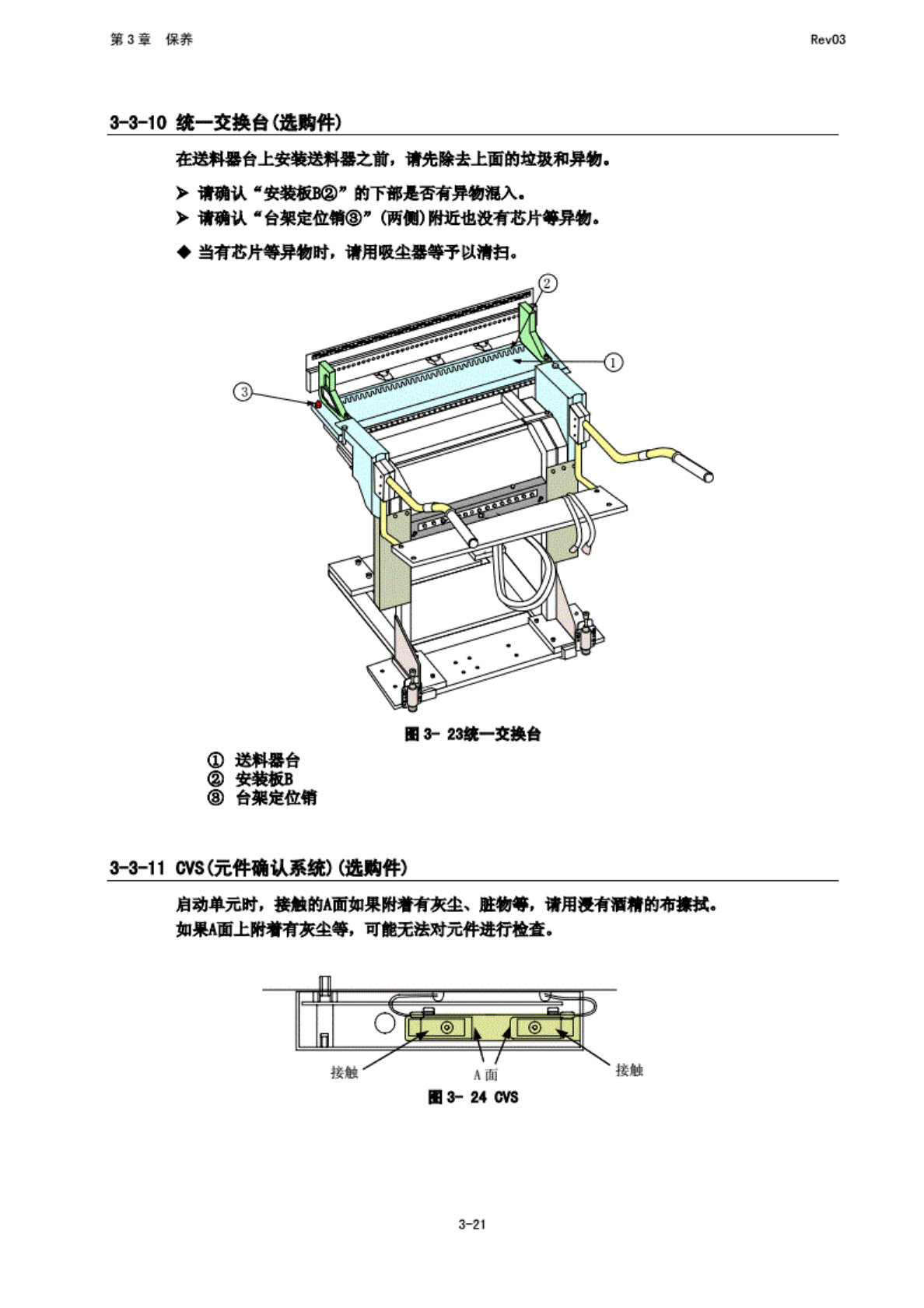 第 3 章 保养

Rev03

3-3-10 统一交换台(选购件)

在送料器台上安装送料器之前，请先除去上面的垃圾和异物。

➢ 请确认“安装板B②”的下部是否有异物混入。
➢ 请确认“台架定位销③”(两侧)附近也没有芯片等异物。

◆ 当有芯片等异物时，请用吸尘器等予以清扫。

②
①
③

图 3- 23统一交换台

① 送料器台
② 安装板B
③ 台架定位销

3-3-11 CVS(元件确认系统)(选购件)

启动单元时，接触的A面如果附着有灰尘、脏物等，请用浸有酒精的布擦拭。
如果A面上附着有灰尘等，可能无法对元件进行检查。

接触
A 面
接触

图 3- 24 CVS

3-21