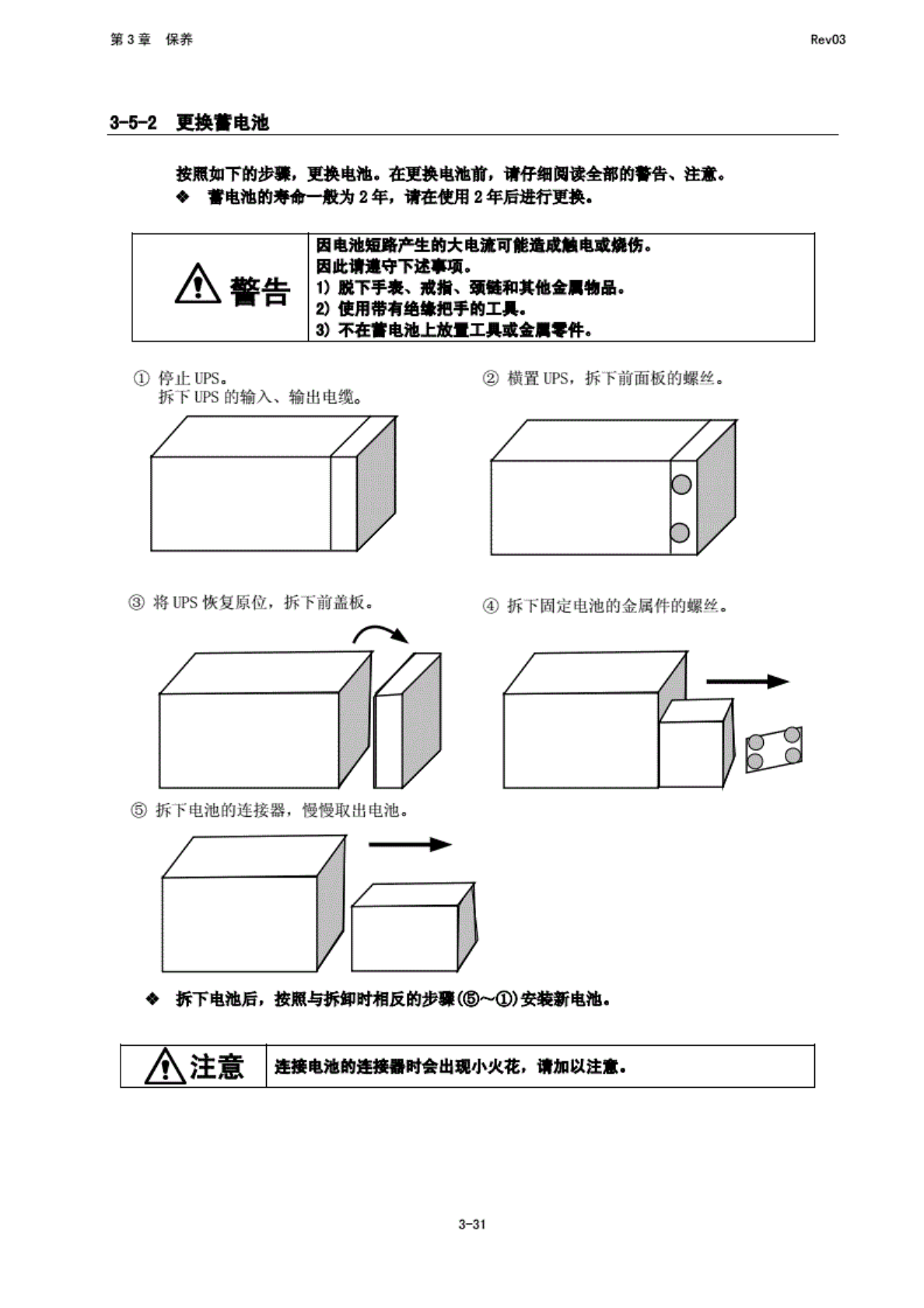 第 3 章　保养

Rev03

3-5-2　更换蓄电池

按照如下的步骤，更换电池。在更换电池前，请仔细阅读全部的警告、注意。

❖　蓄电池的寿命一般为 2 年，请在使用 2 年后进行更换。

| 警告 | 因电池短路产生的大电流可能造成触电或烧伤。<br>因此请遵守下述事项。<br>1) 脱下手表、戒指、颈链和其他金属物品。<br>2) 使用带有绝缘把手的工具。<br>3) 不在蓄电池上放置工具或金属零件。 |
|---|---|

① 停止 UPS。
拆下 UPS 的输入、输出电缆。

② 横置 UPS，拆下前面板的螺丝。

③ 将 UPS 恢复原位，拆下前盖板。

④ 拆下固定电池的金属件的螺丝。

⑤ 拆下电池的连接器，慢慢取出电池。

❖　拆下电池后，按照与拆卸时相反的步骤(⑤～①)安装新电池。

| 注意 | 连接电池的连接器时会出现小火花，请加以注意。 |
|---|---|

3-31