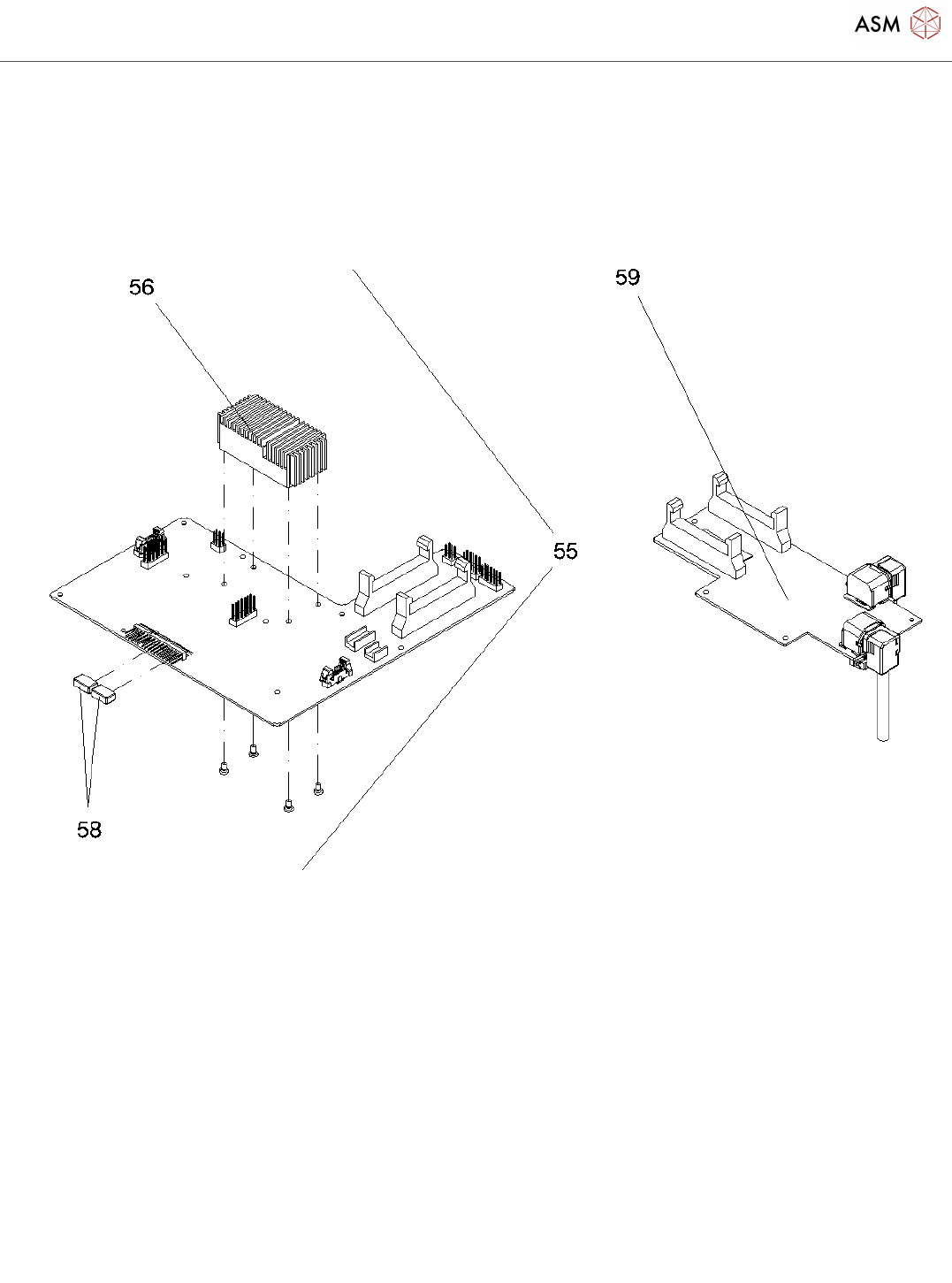 ASM

56

59

55

58