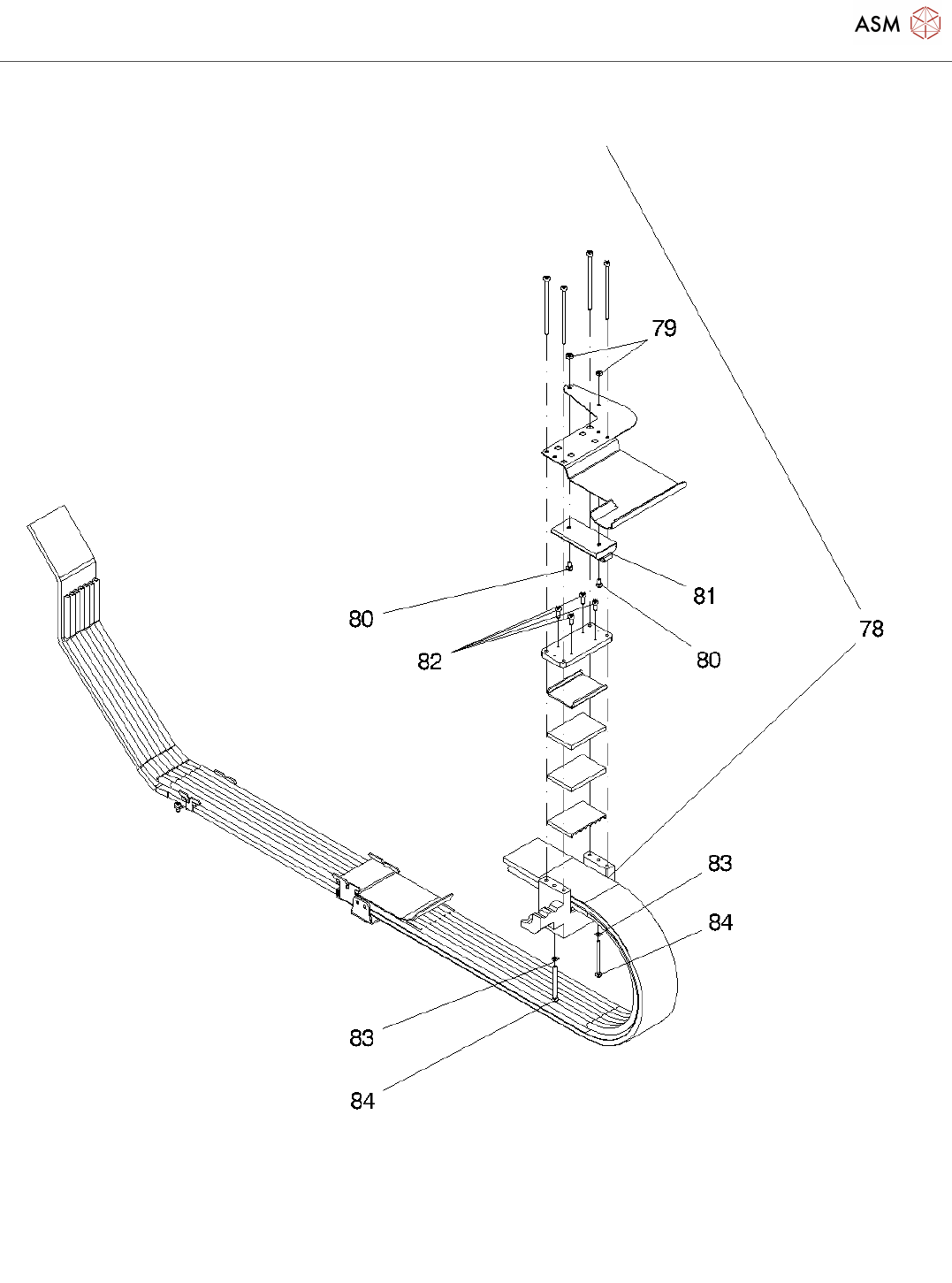 ASM

79

81

80

78

82

80

83

84

83

84