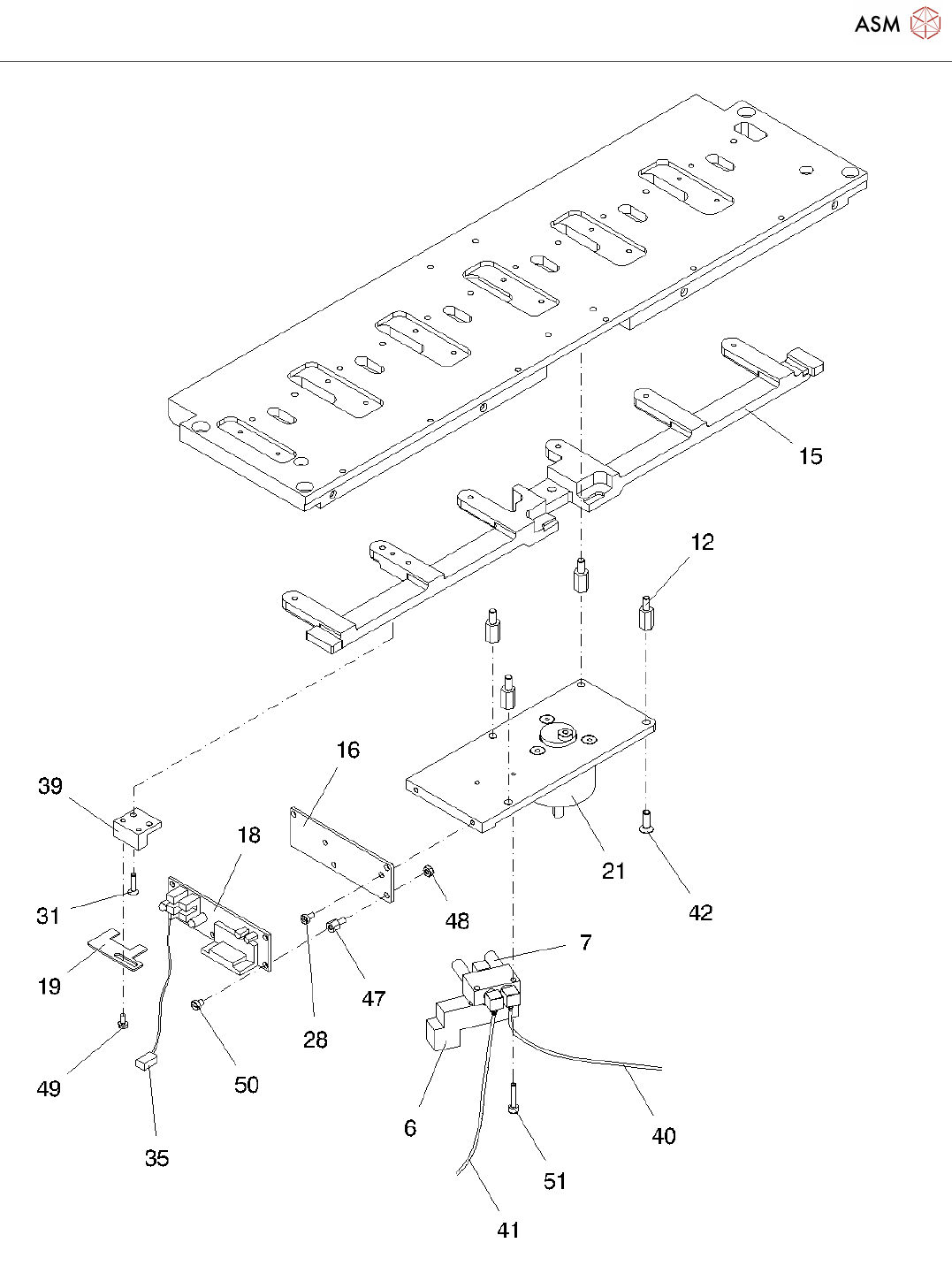 ASM

15
12
16
39
18
21
42
31
48
7
19
47
28
49
50
6
40
35
51
41