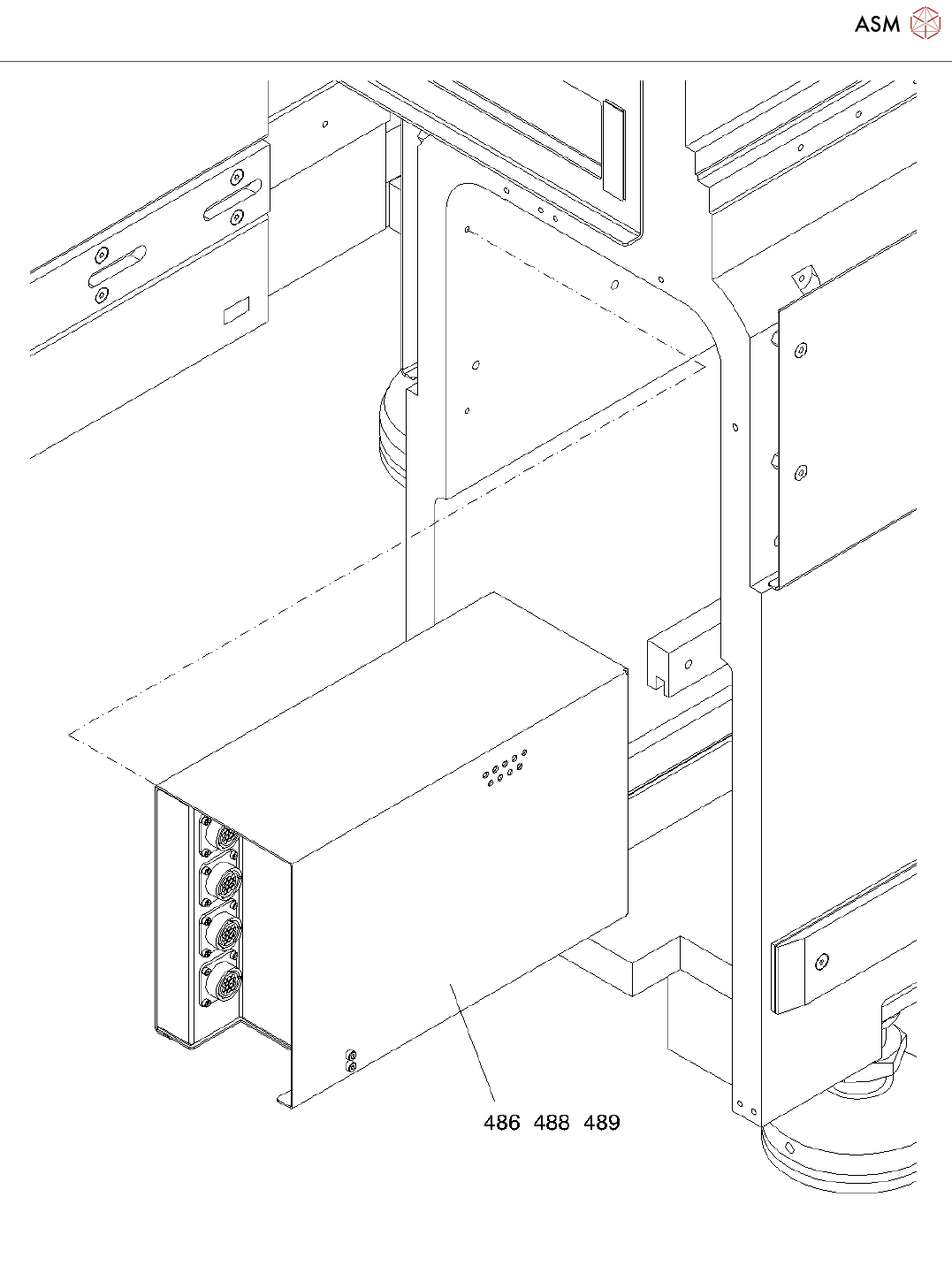 ASM

486 488 489