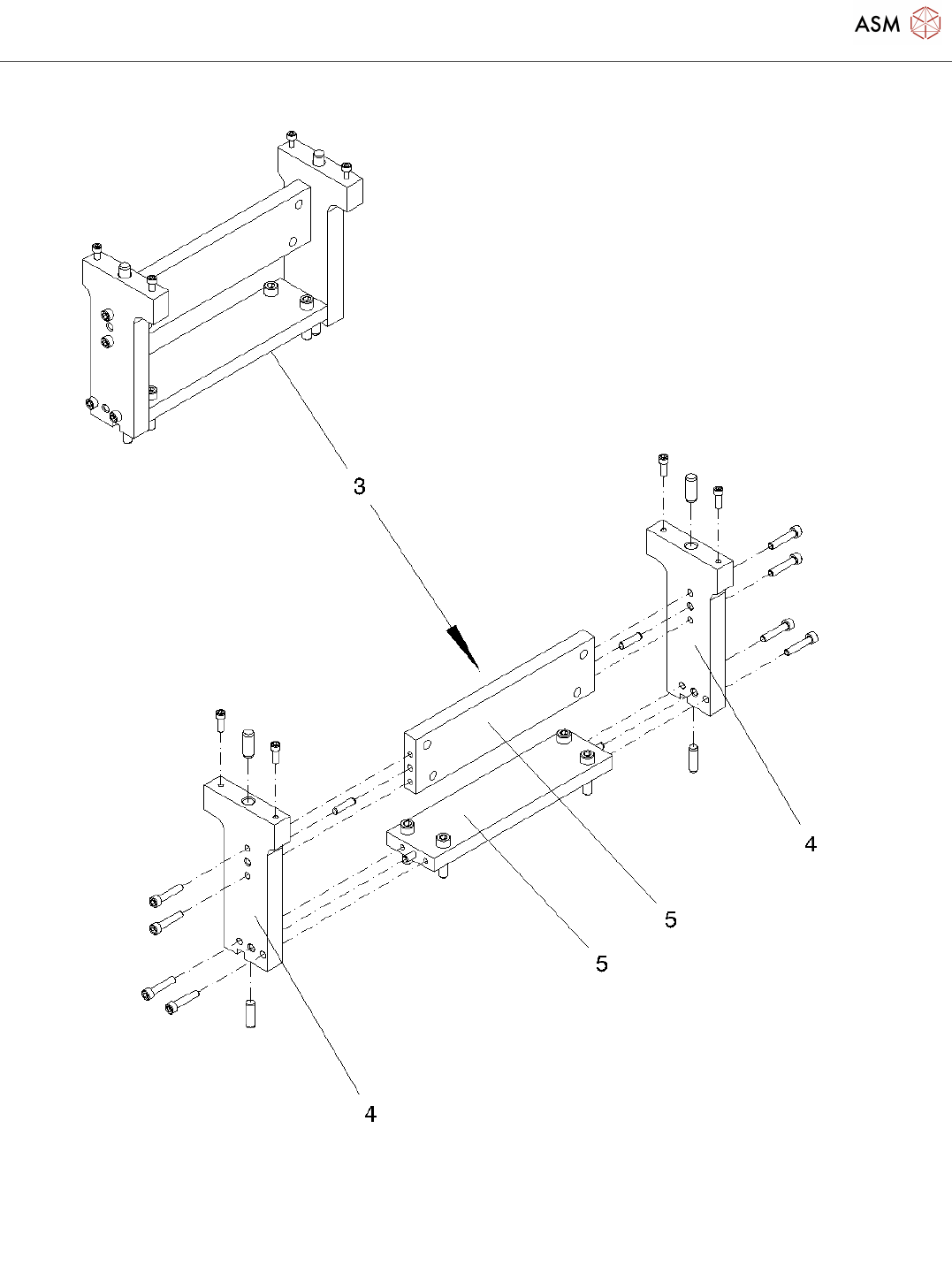 ASM

3

4

5

5

4