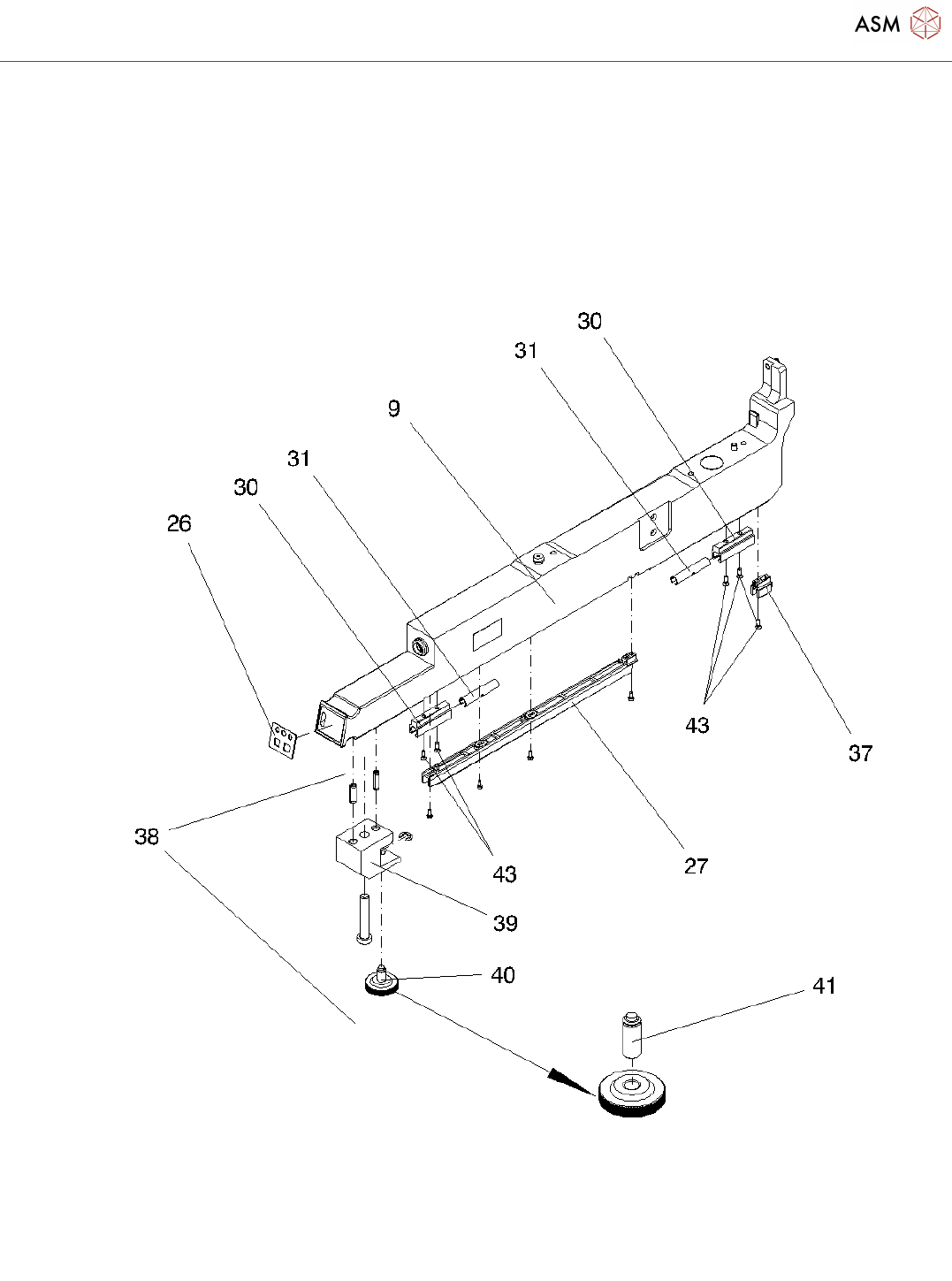 ASM

30
31
9
31
30
26
43
37
38
43
27
39
40
41