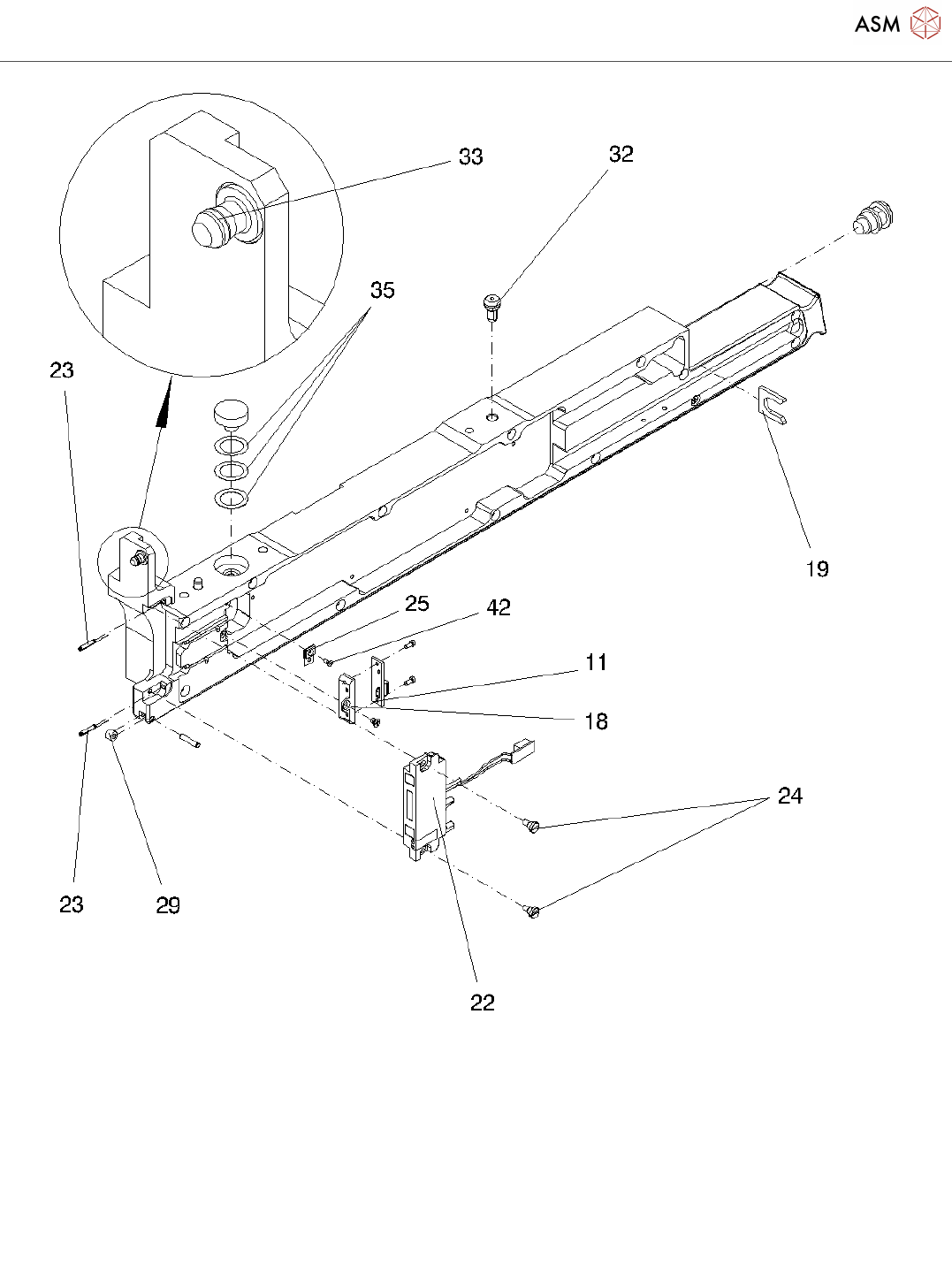 ASM

33
32
35
23
19
25
42
11
18
24
23
29
22