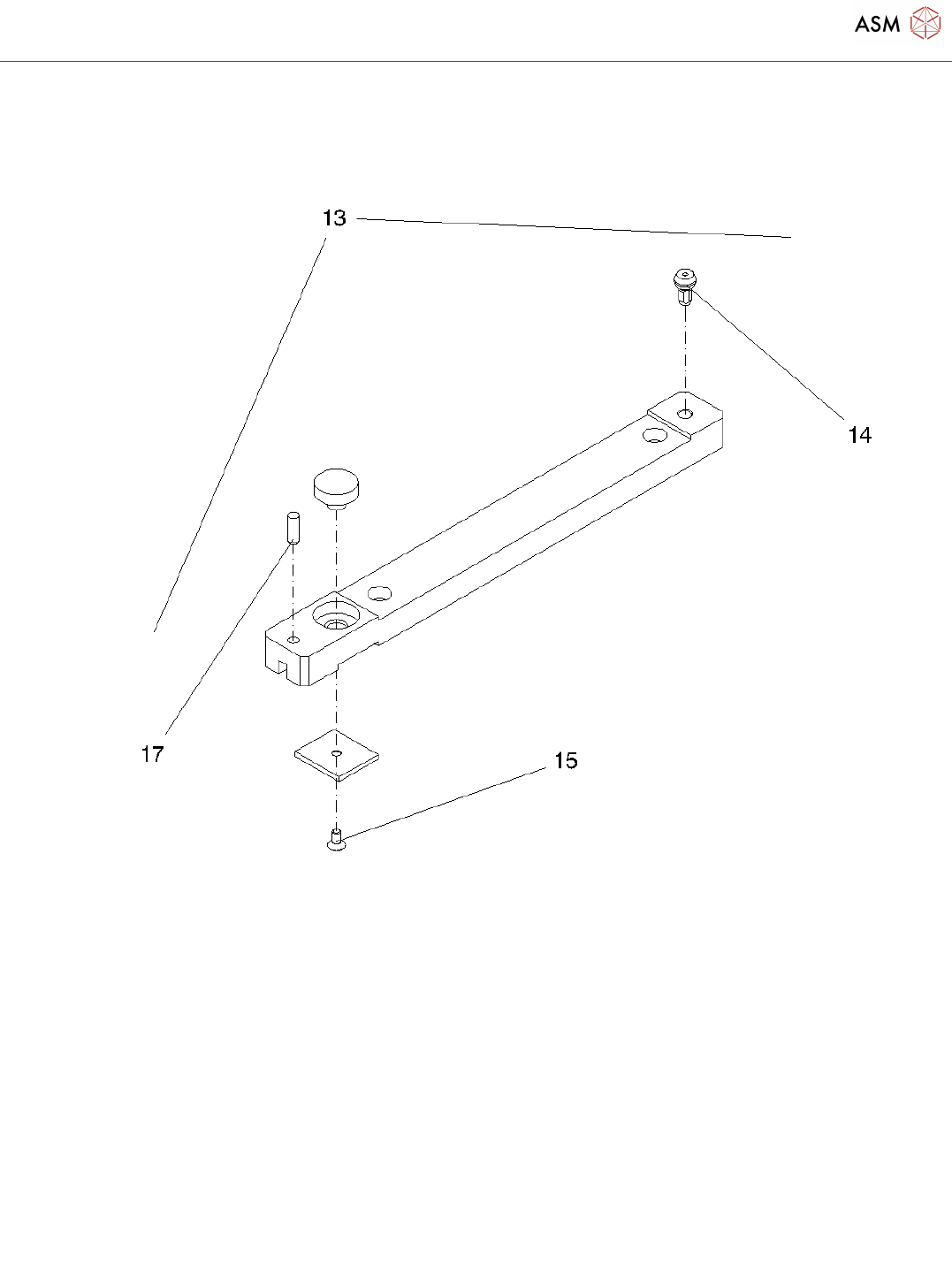 ASM

13

14

17

15