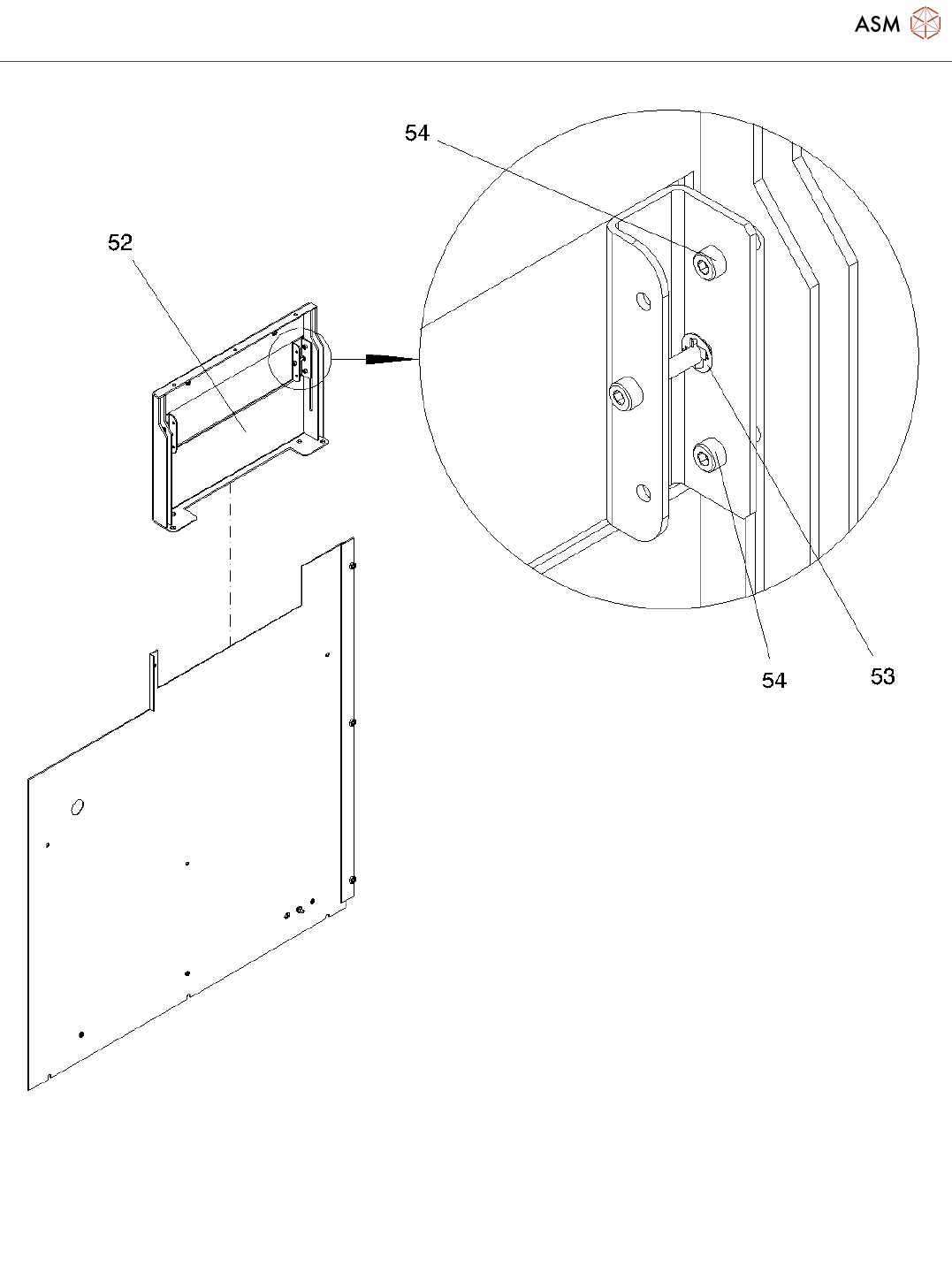 ASM

54

52

54

53