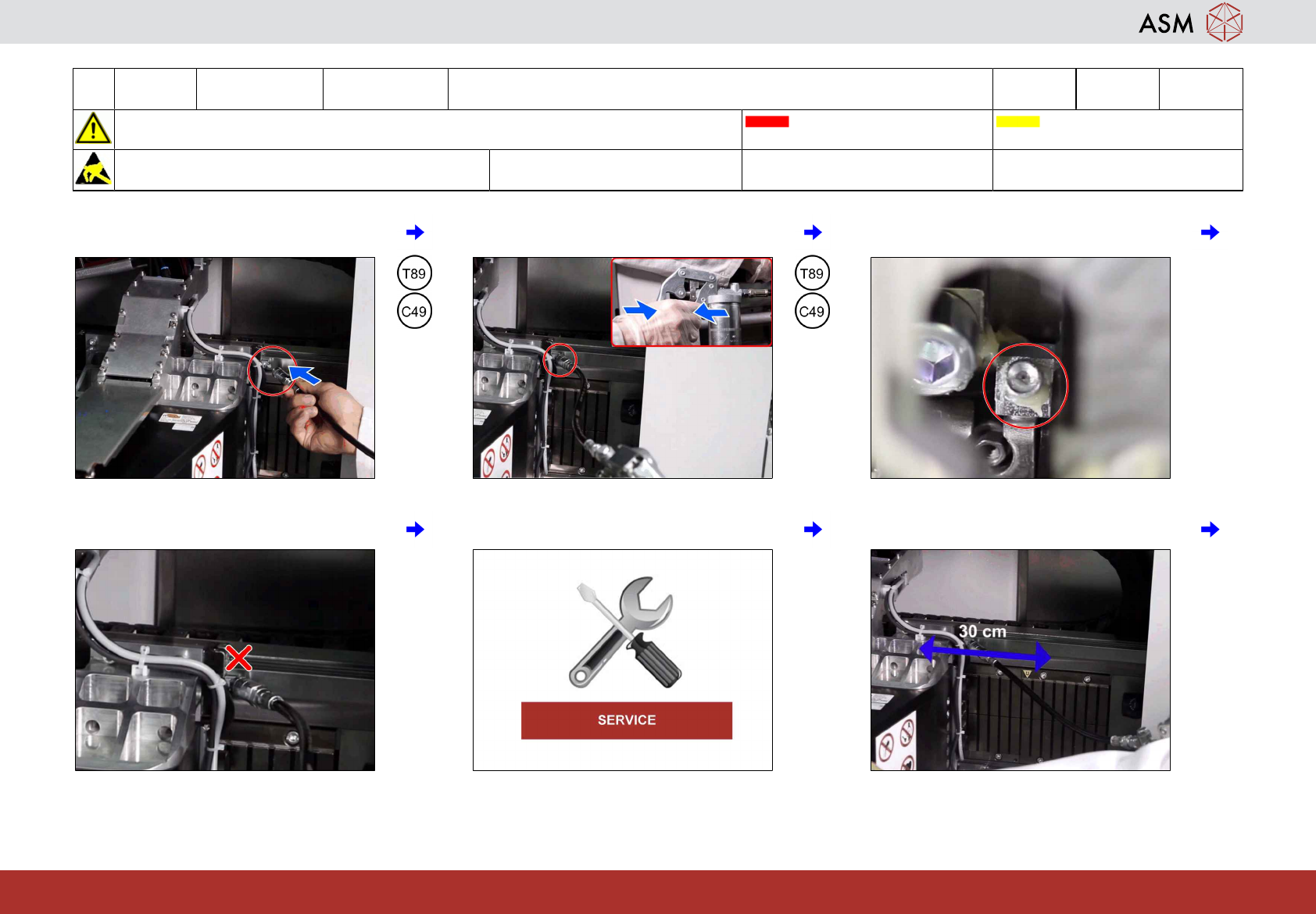 ASM

T89
C49

T89
C49

SERVICE

30 cm