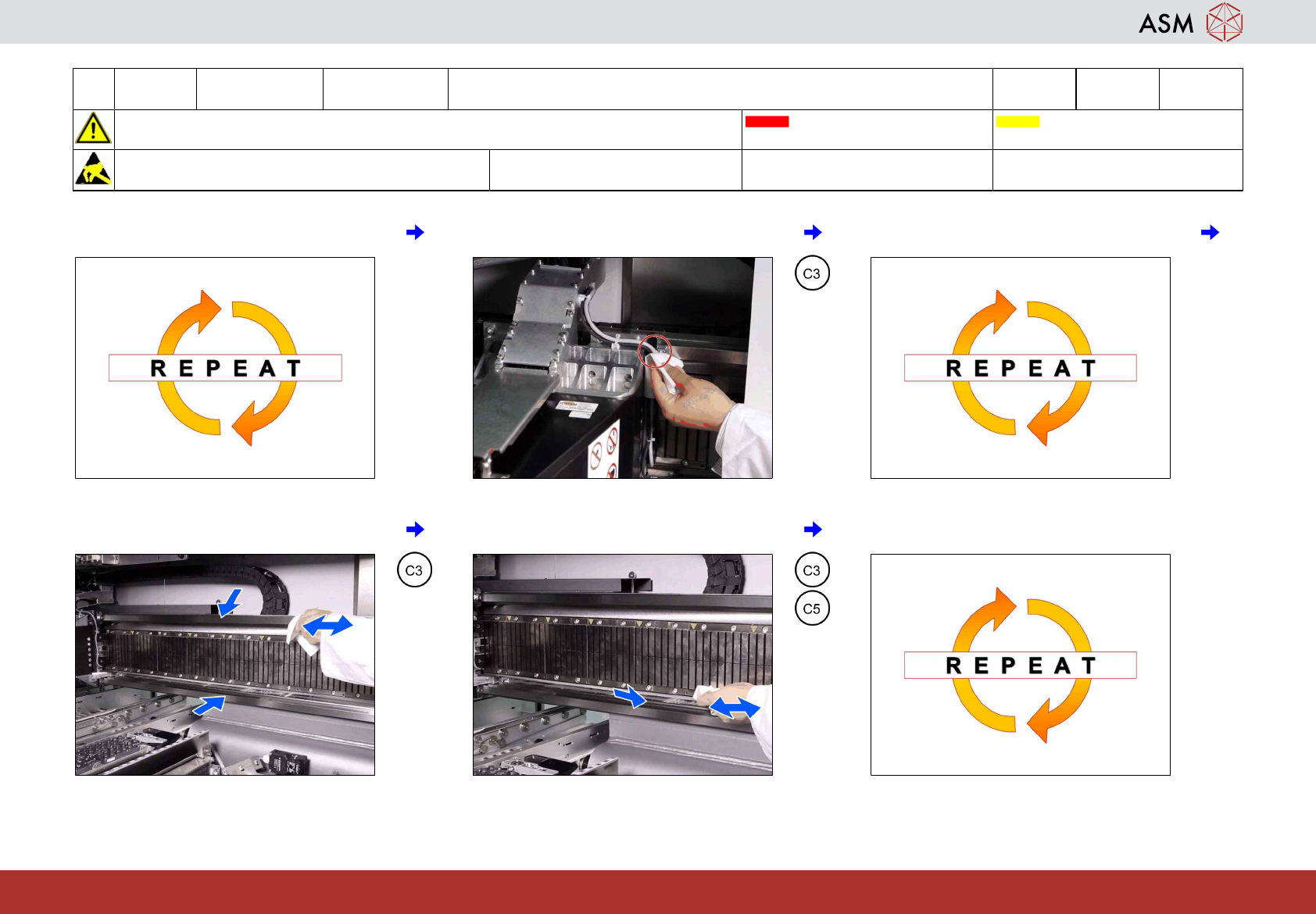 ASM

REPEAT

C3

REPEAT

C3

C3

C5

REPEAT