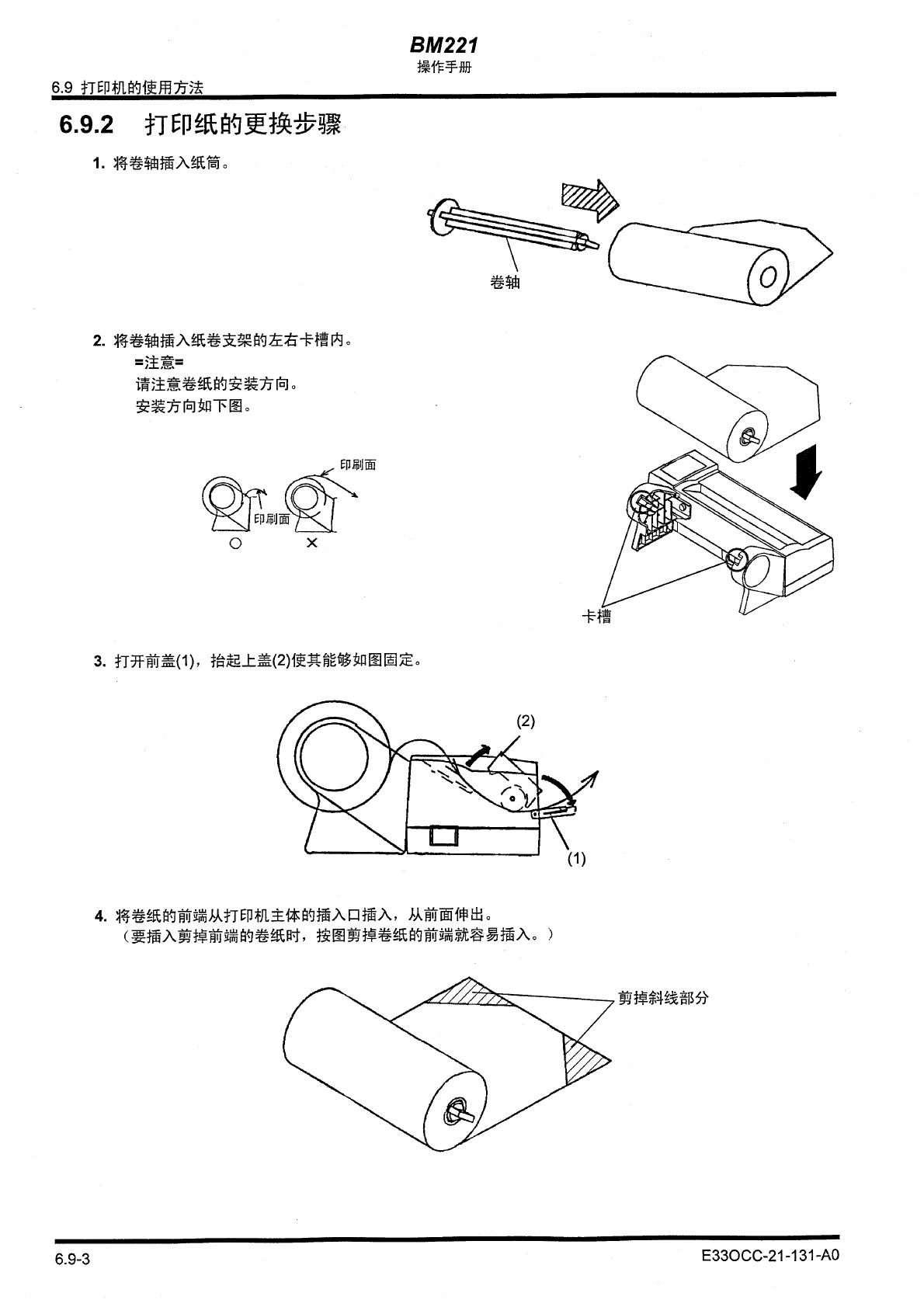 BM221
操作手册

6.9 打印机的使用方法

6.9.2 打印纸的更换步骤

1. 将卷轴插入纸筒。

卷轴

2. 将卷轴插入纸卷支架的左右卡槽内。
=注意=
请注意卷纸的安装方向。
安装方向如下图。

印刷面
印刷面
○ ×

卡槽

3. 打开前盖(1)，抬起上盖(2)使其能够如图固定。

(2)
(1)

4. 将卷纸的前端从打印机主体的插入口插入，从前面伸出。
（要插入剪掉前端的卷纸时，按图剪掉卷纸的前端就容易插入。）

剪掉斜线部分

6.9-3
E33OCC-21-131-A0