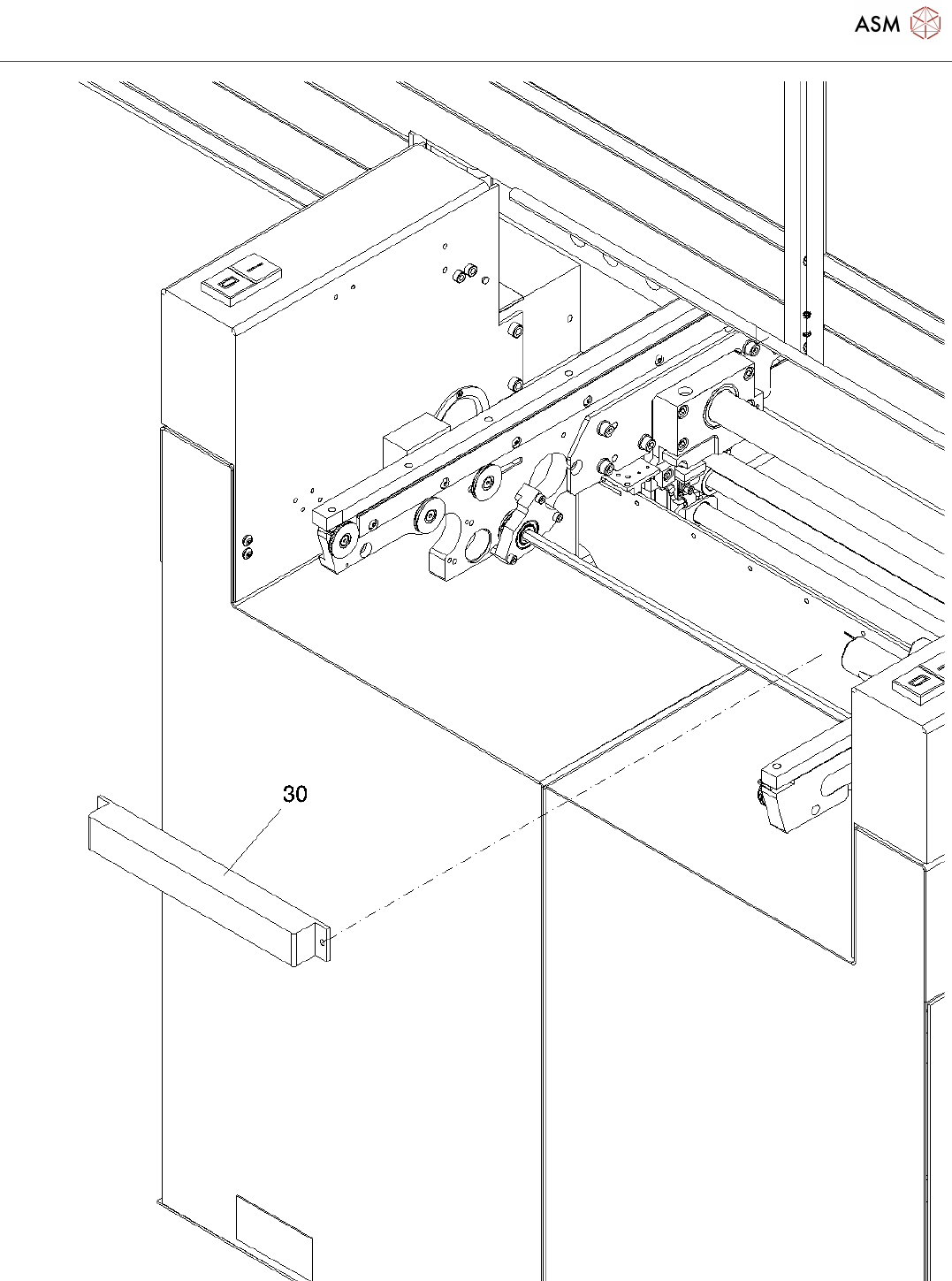 ASM

30