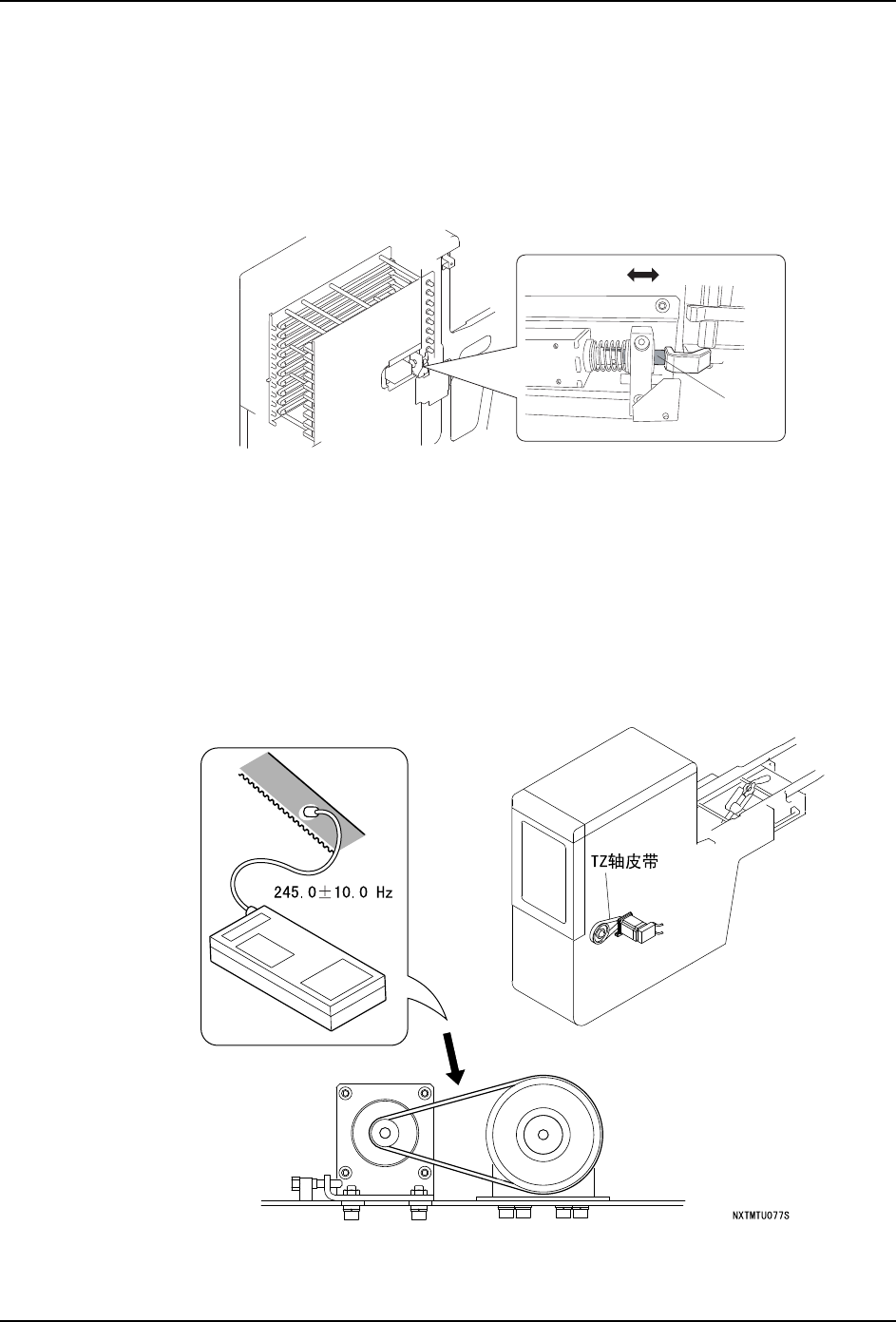 245.0±10.0 Hz

TZ轴皮带

NXTMTU077S