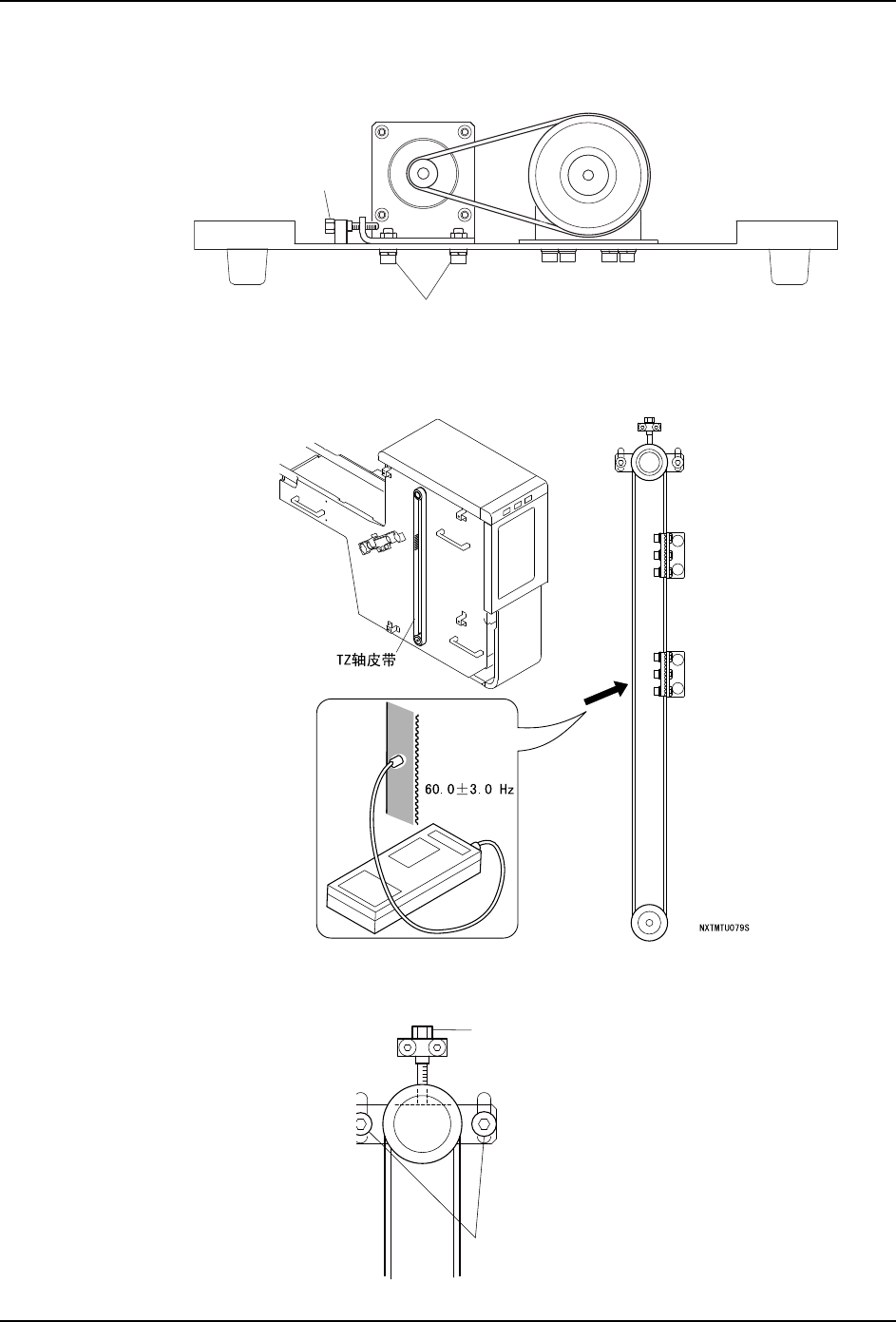 TZ轴皮带

60.0±3.0 Hz

NXTMTU079S