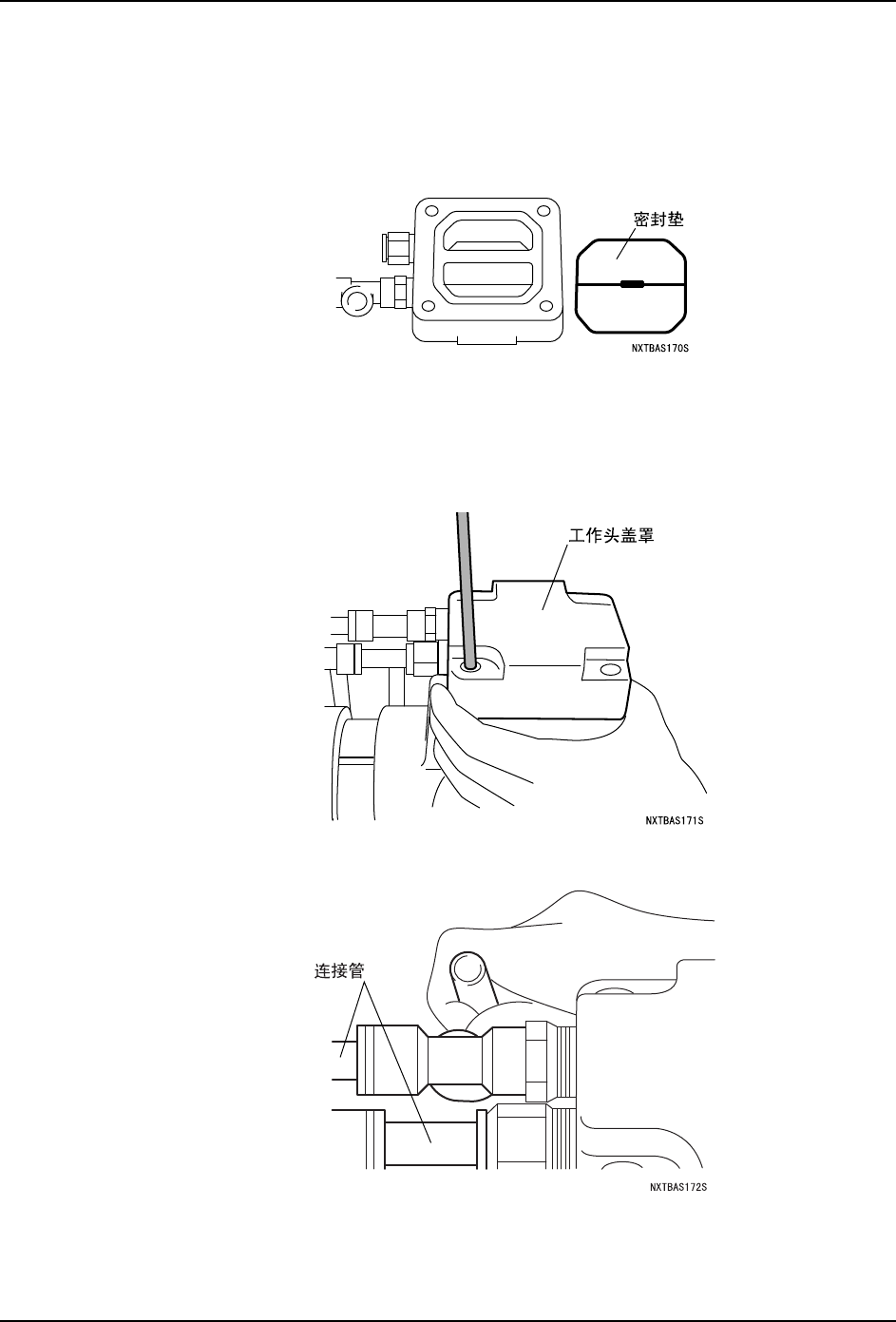 密封垫

NXTBAS170S

工作头盖罩

NXTBAS171S

连接管

NXTBAS172S