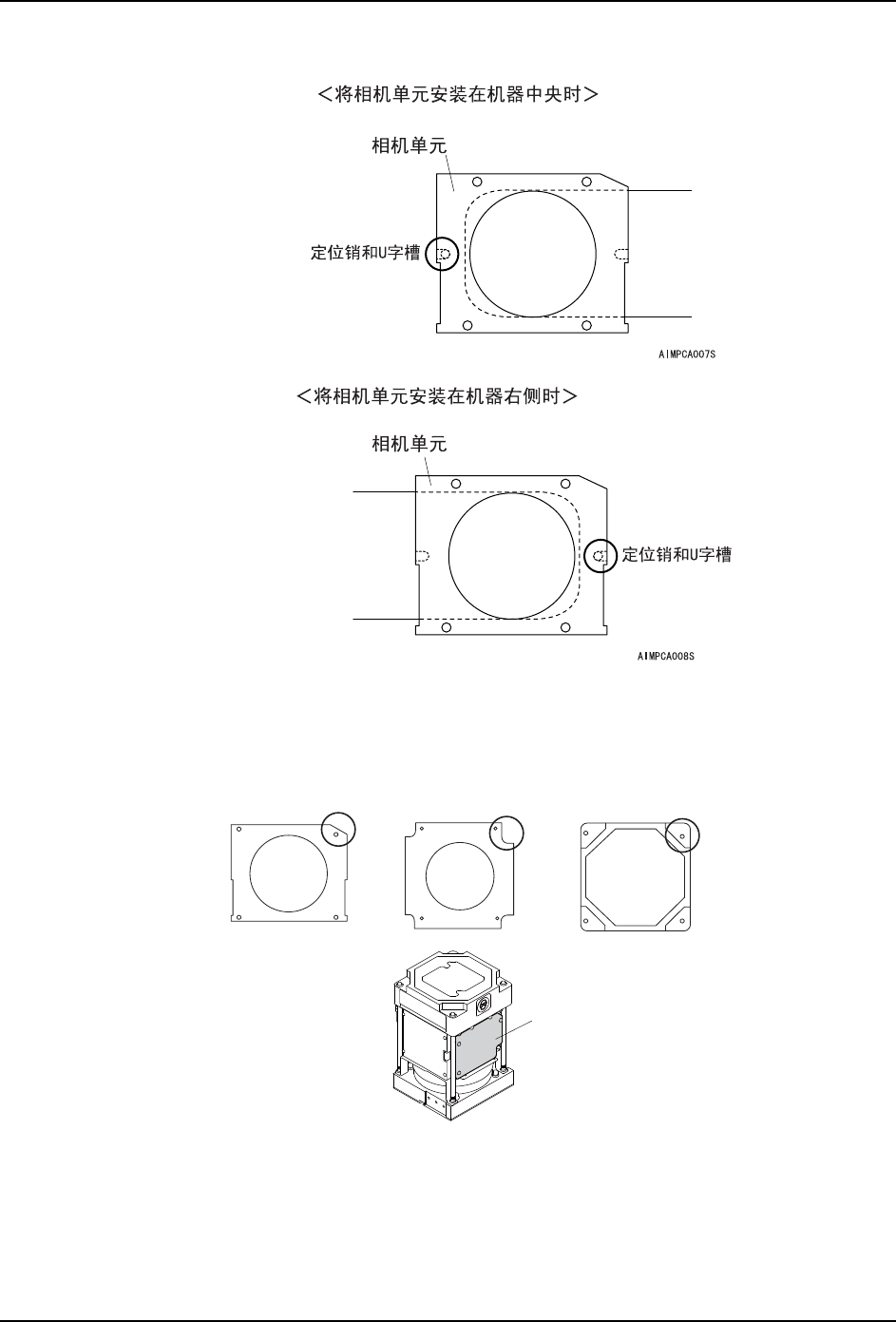 ＜将相机单元安装在机器中央时＞

相机单元

定位销和U字槽

AIMPCA007S

＜将相机单元安装在机器右侧时＞

相机单元

定位销和U字槽

AIMPCA008S