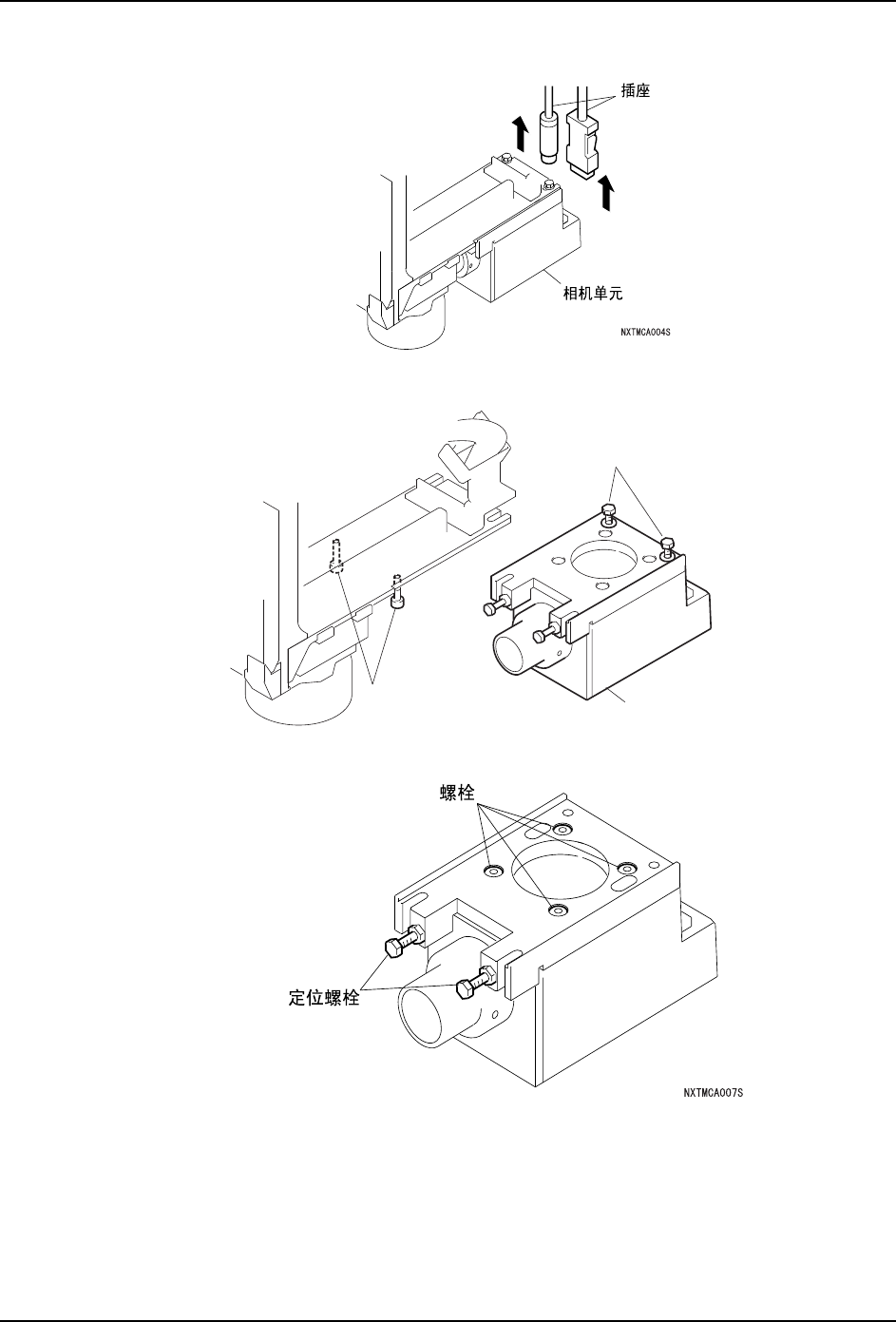 插座

相机单元

NXTMCA004S

螺栓

定位螺栓

NXTMCA007S