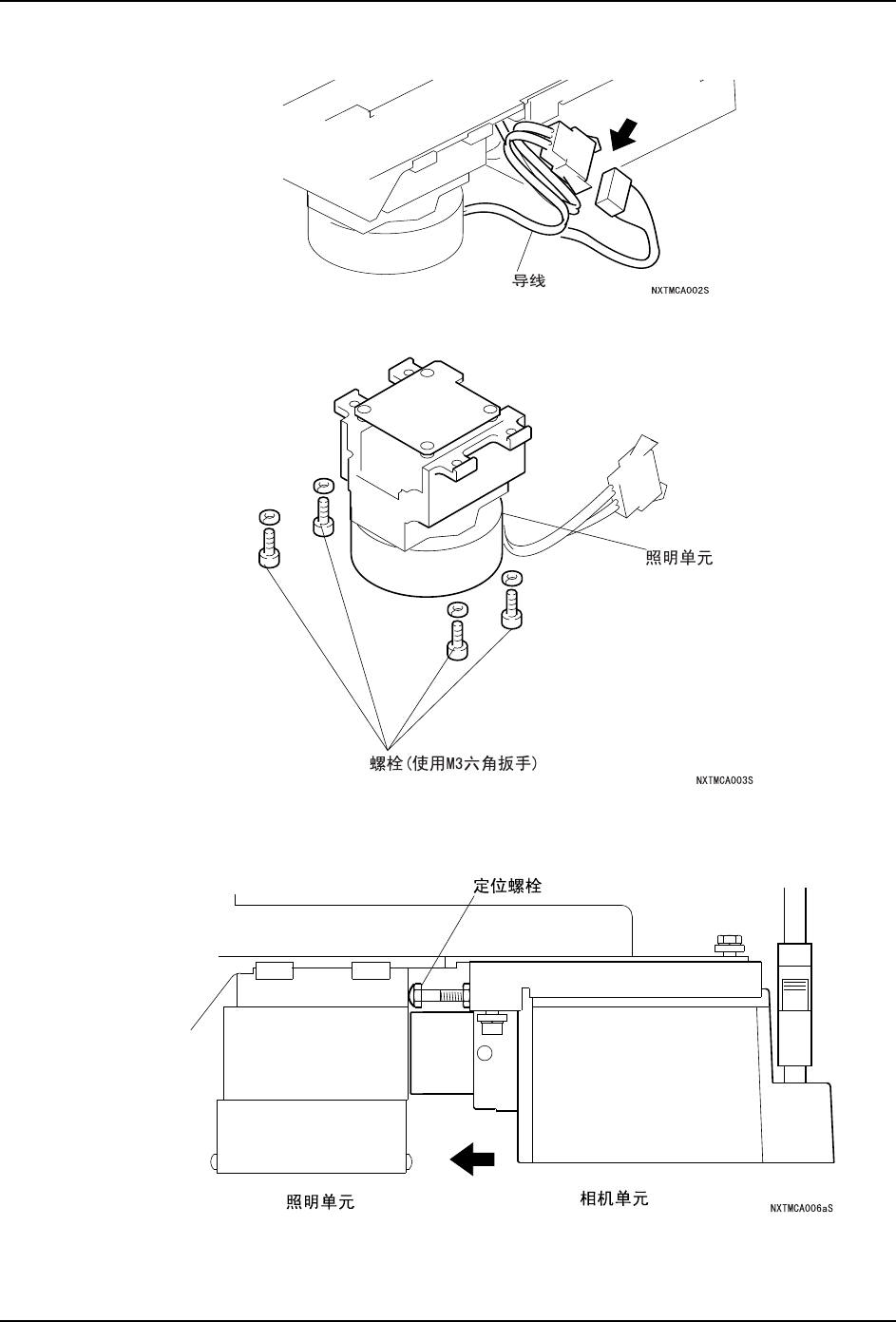 导线

NXTMCA002S

照明单元

螺栓(使用M3六角扳手)

NXTMCA003S

定位螺栓

照明单元

相机单元

NXTMCA006aS