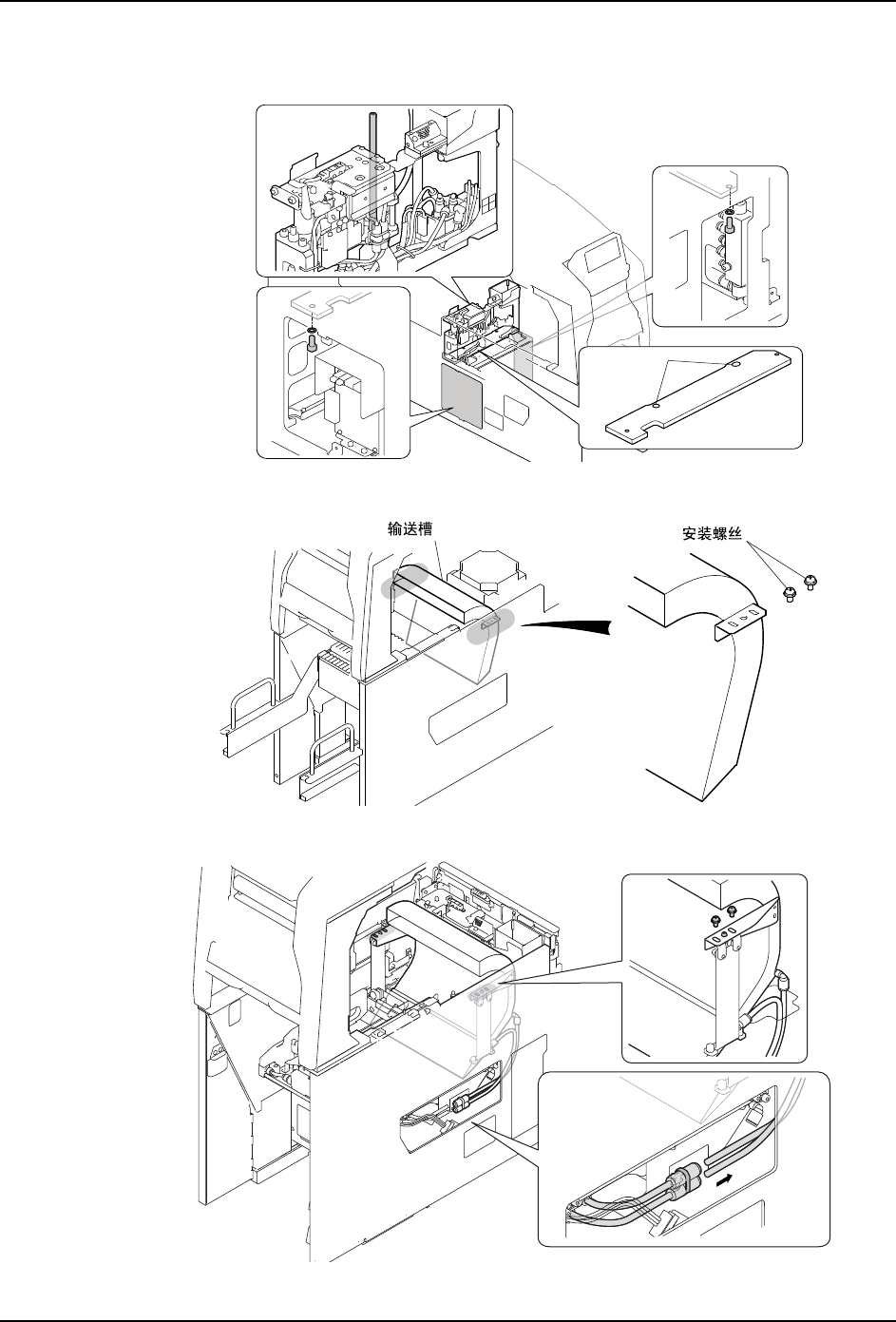 输送槽

安装螺丝