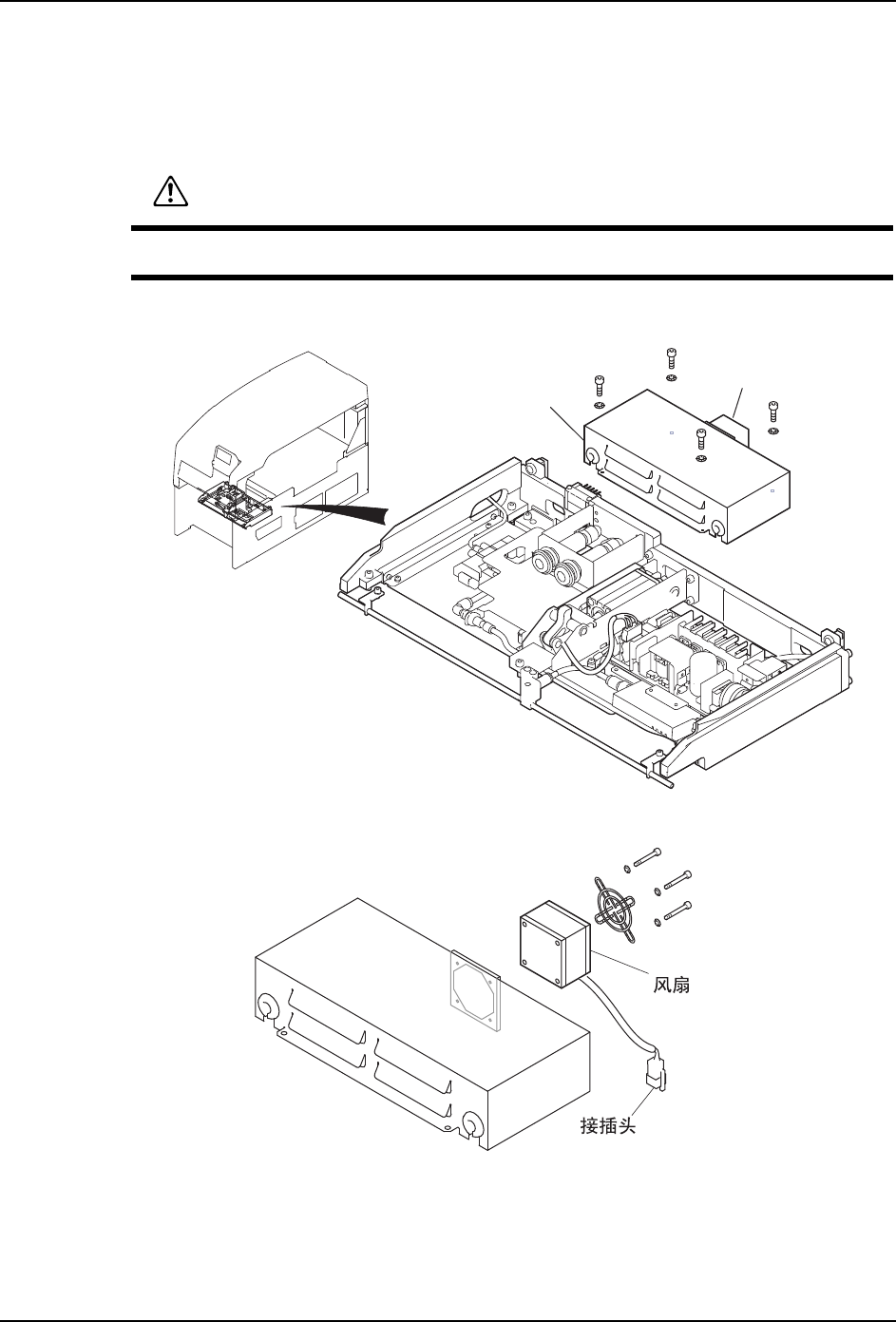 风扇

接插头