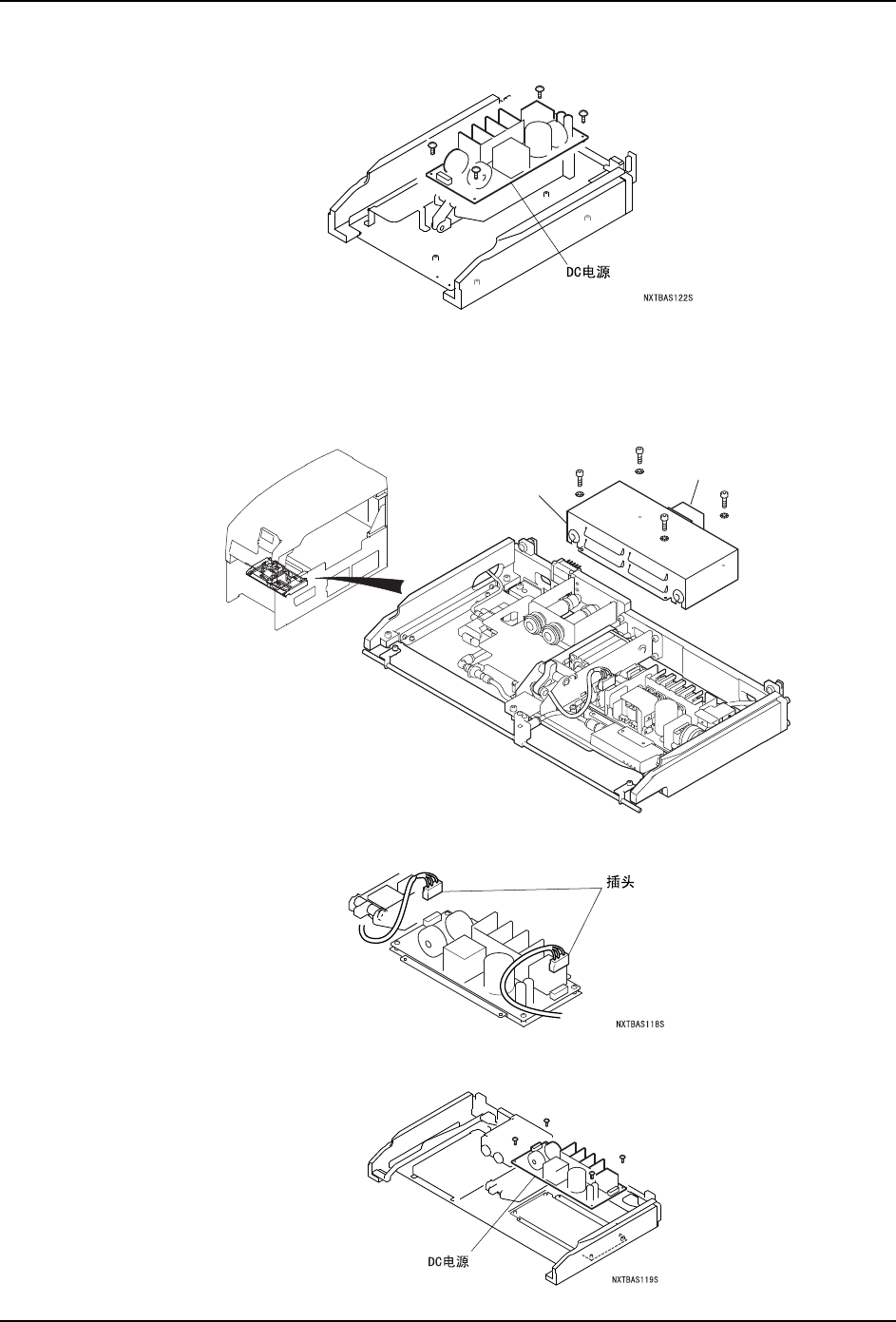 DC电源

NXTBAS122S

插头

NXTBAS118S

DC电源

NXTBAS119S