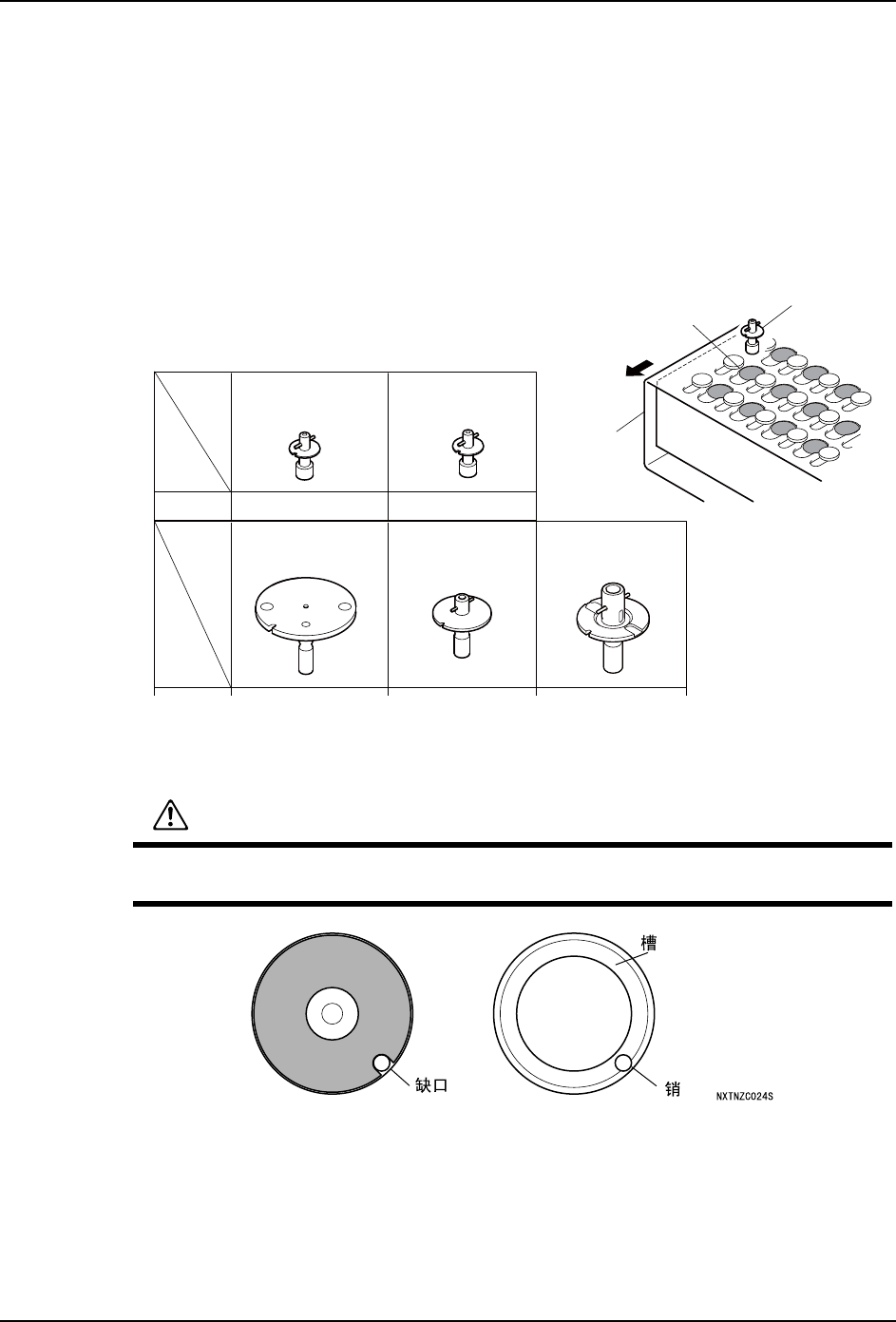 槽

缺口

销

NXTNZC024S