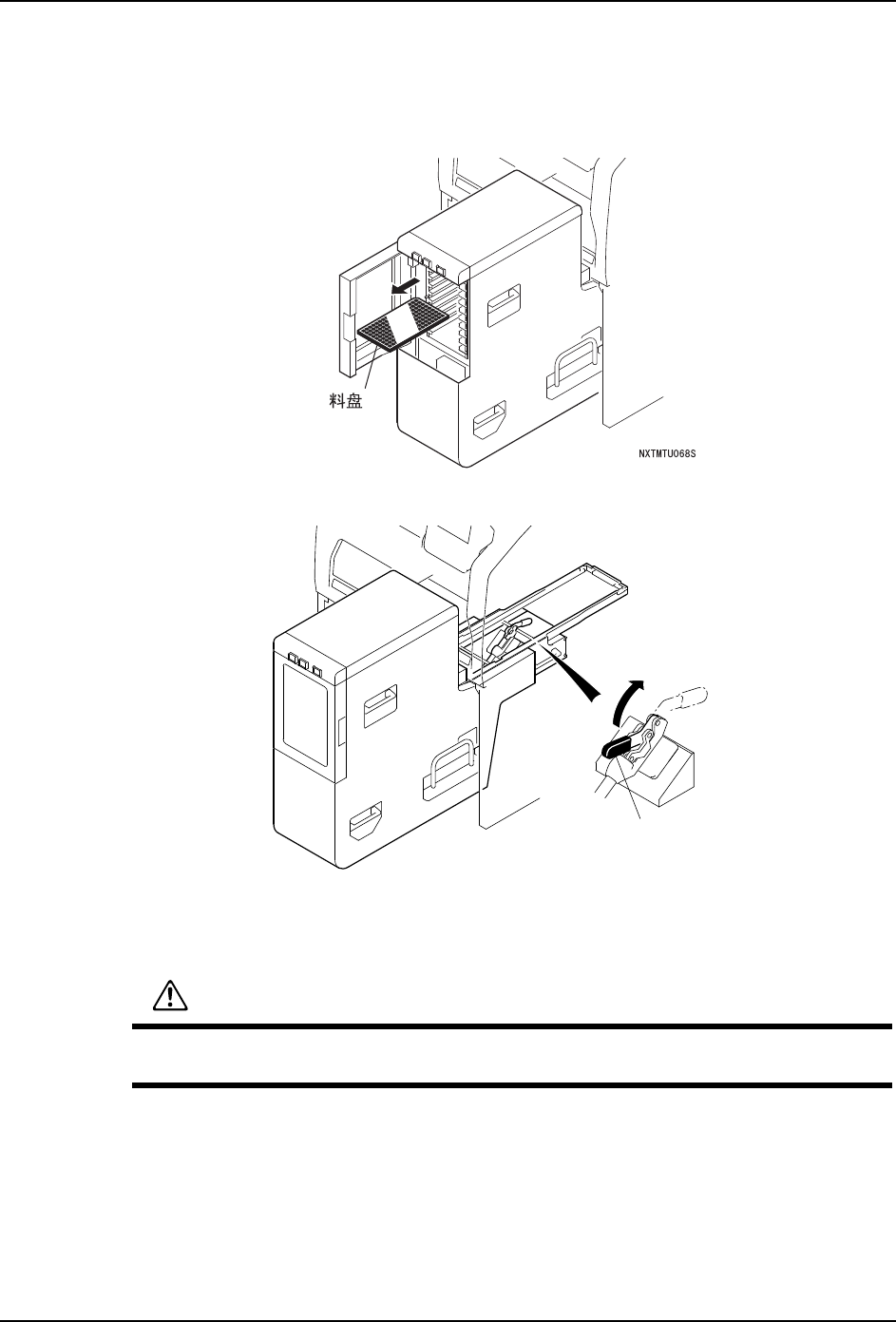 料盘

NXTMTU068S