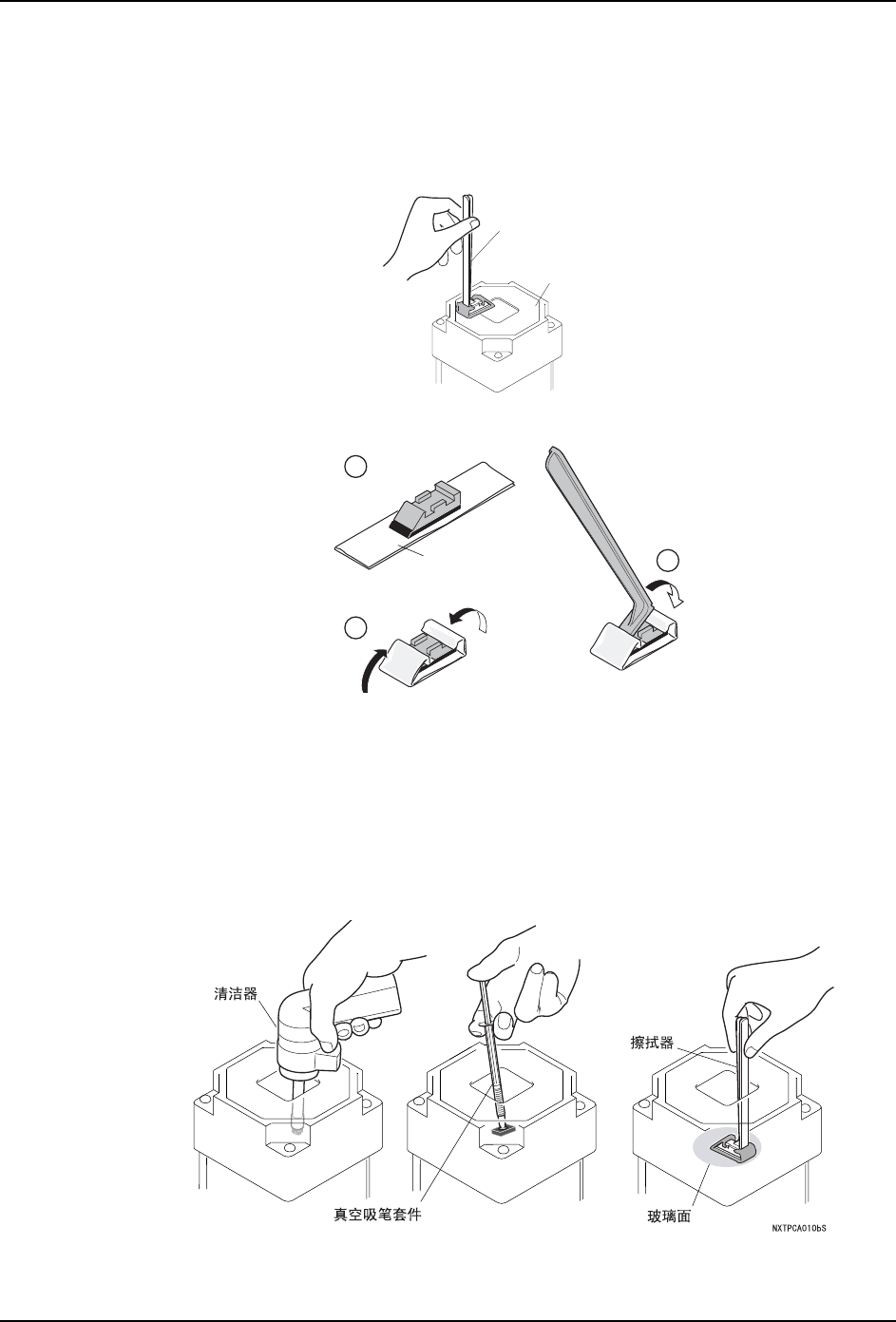 清洁器

擦拭器

真空吸笔套件

玻璃面

NXTPCA010bS