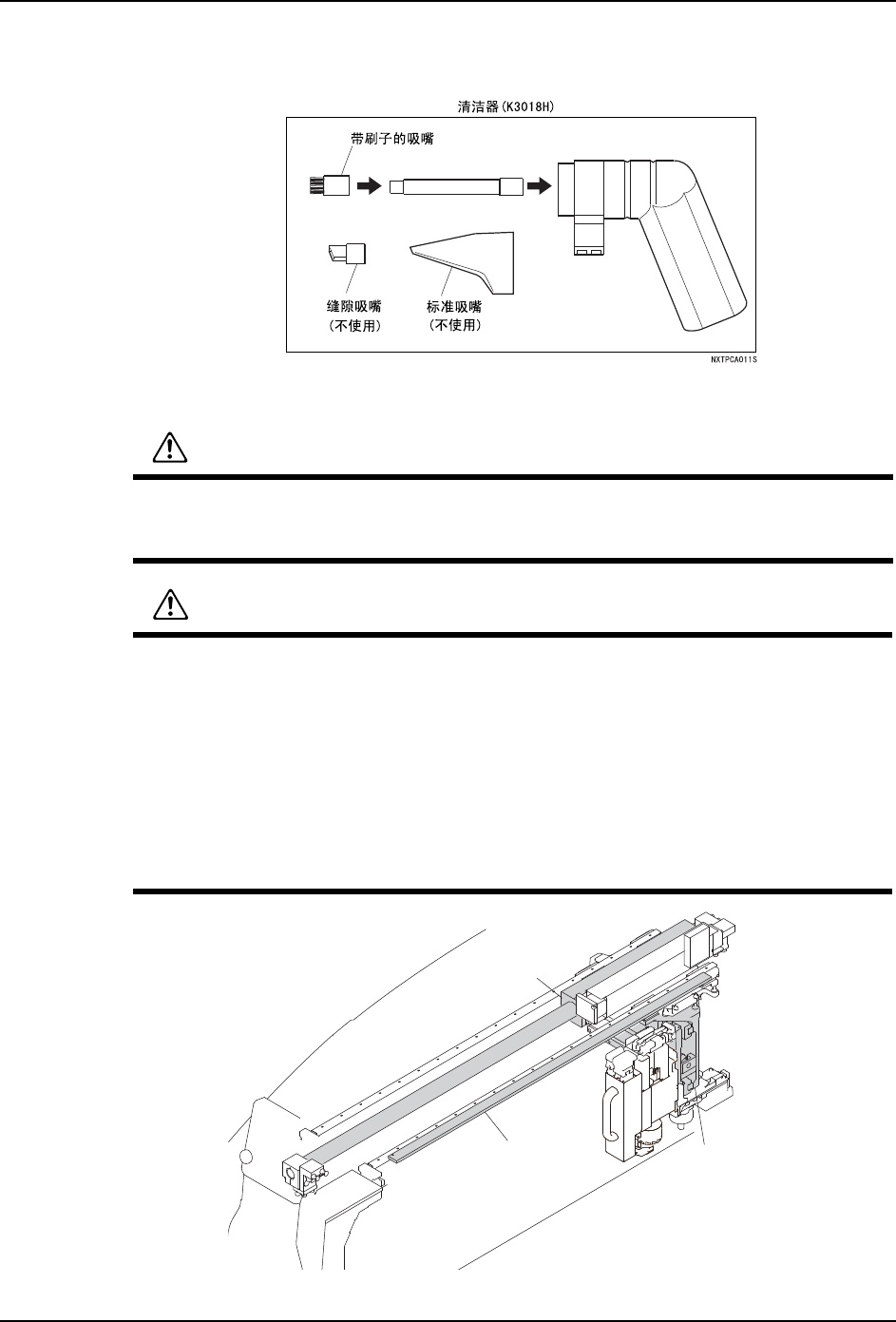 清洁器(K3018H)

带刷子的吸嘴

缝隙吸嘴
(不使用)

标准吸嘴
(不使用)

NXTPCA011S