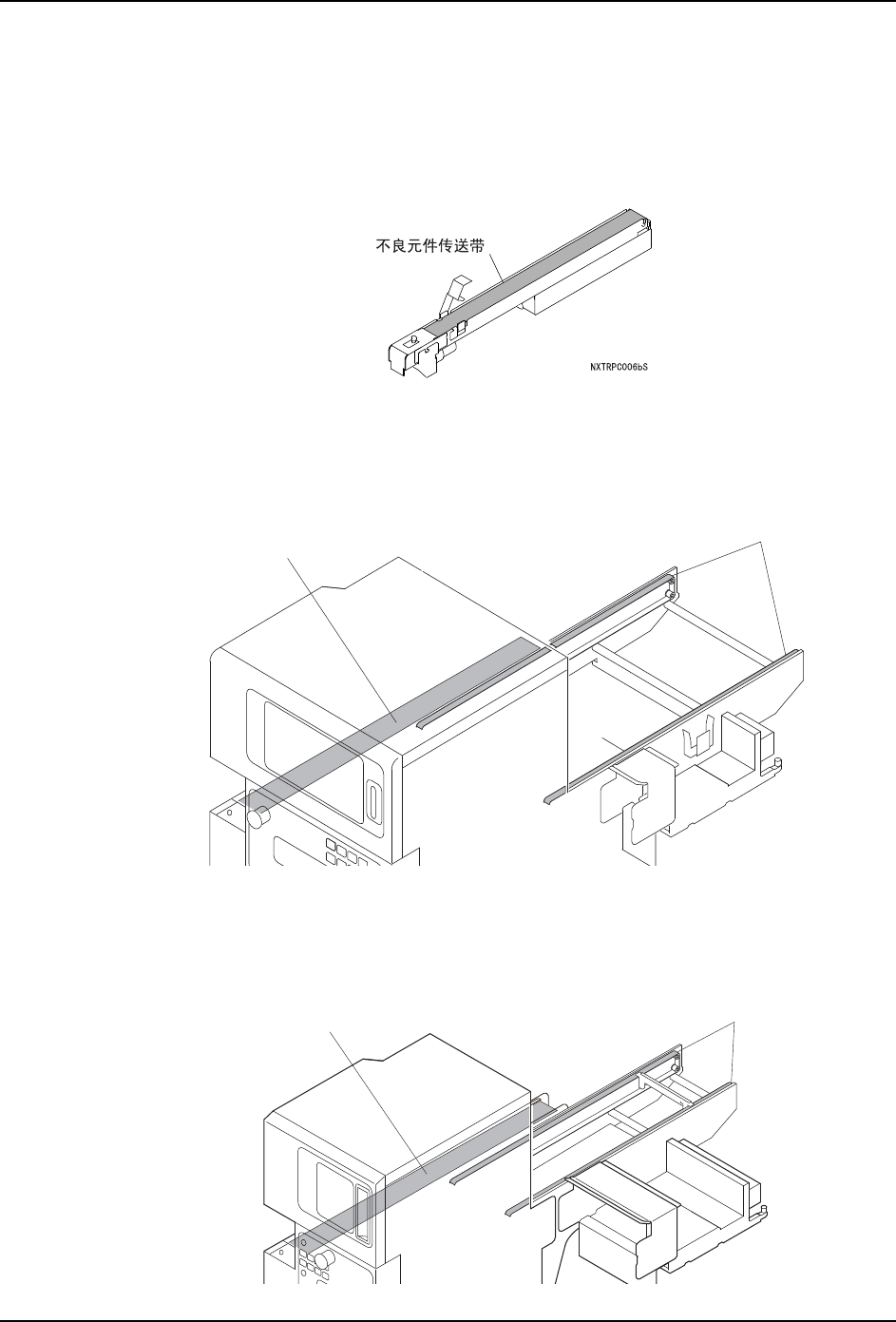 不良元件传送带

NXTRPC006bS