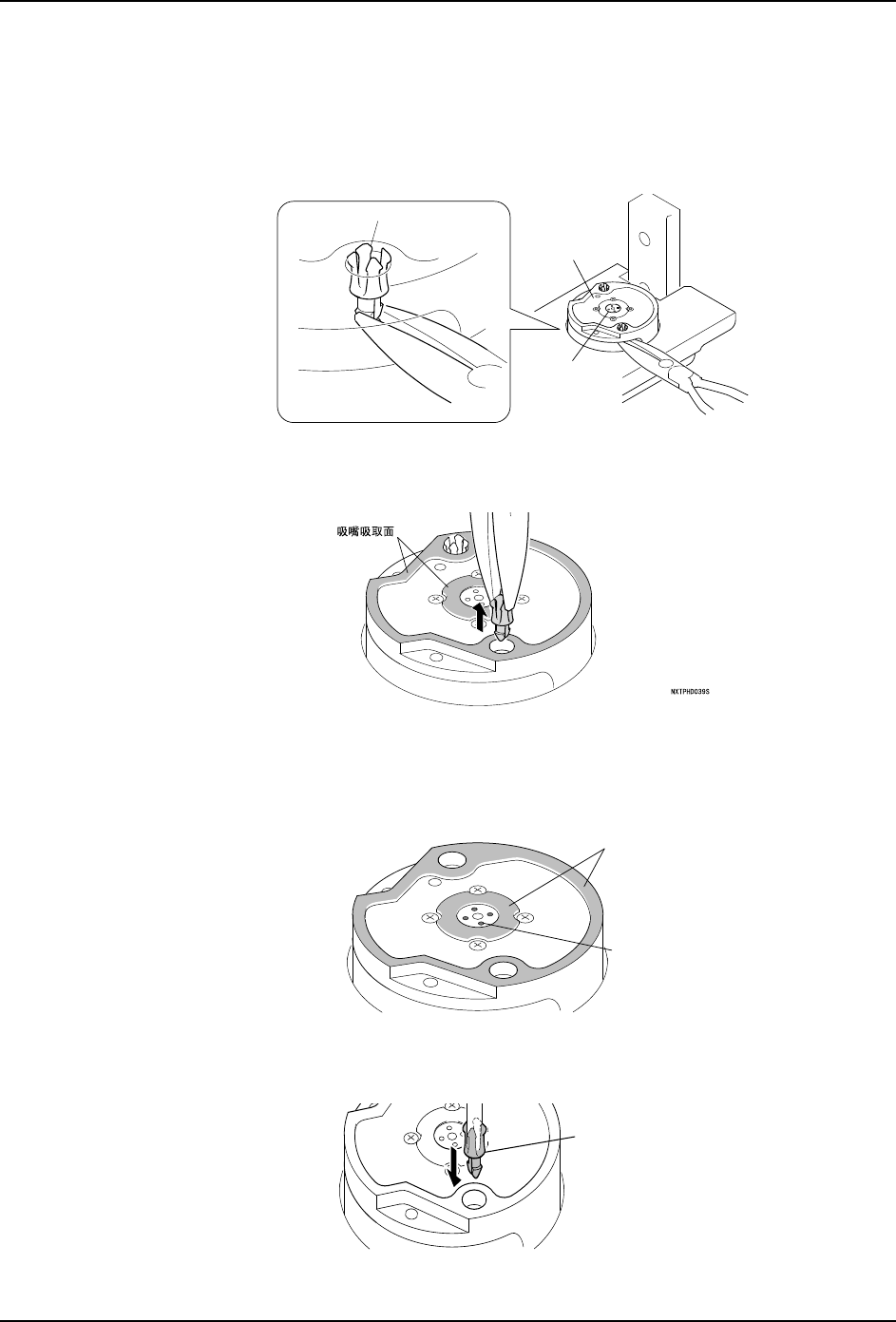 吸嘴吸取面

NXTPHD039S