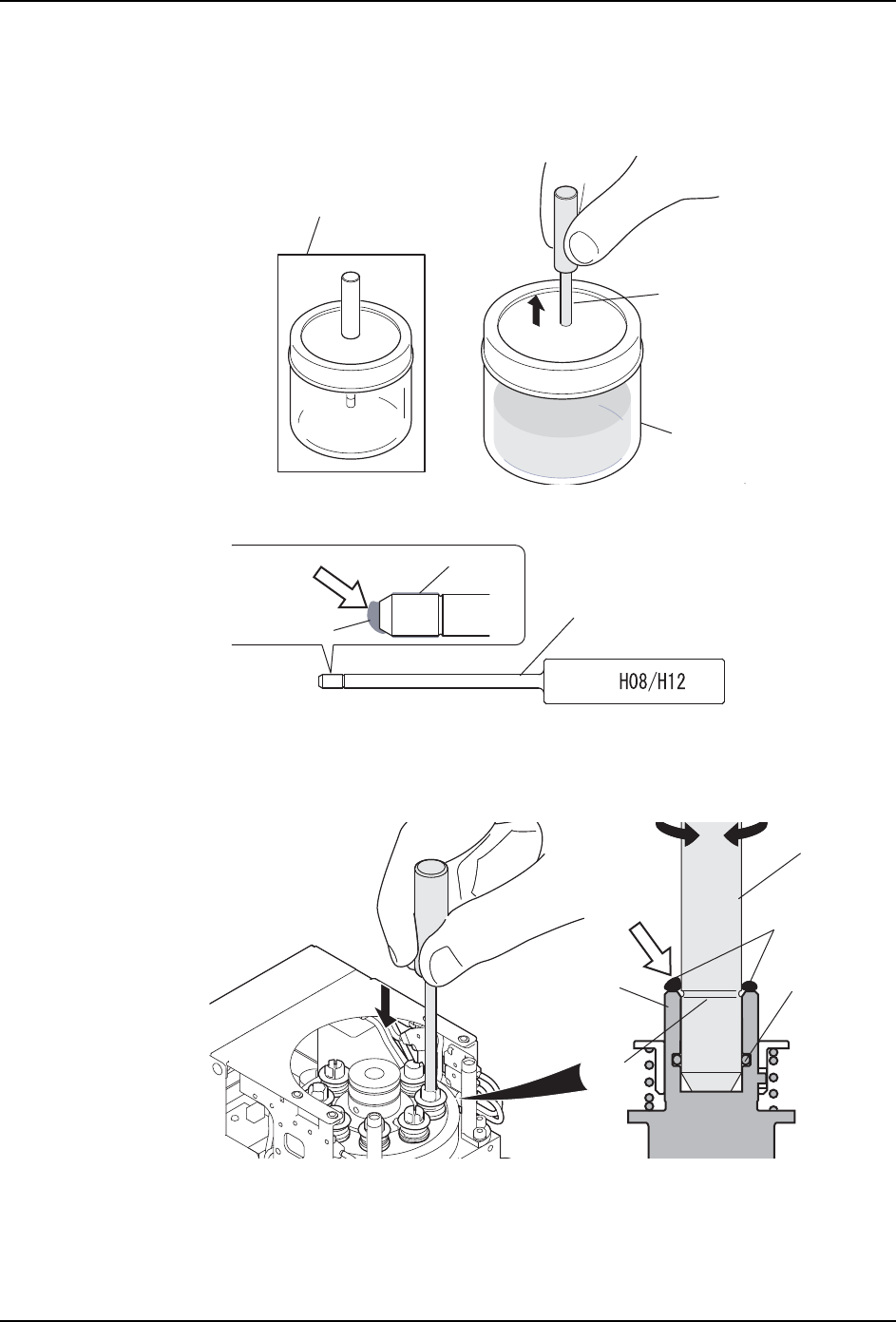 H08/H12