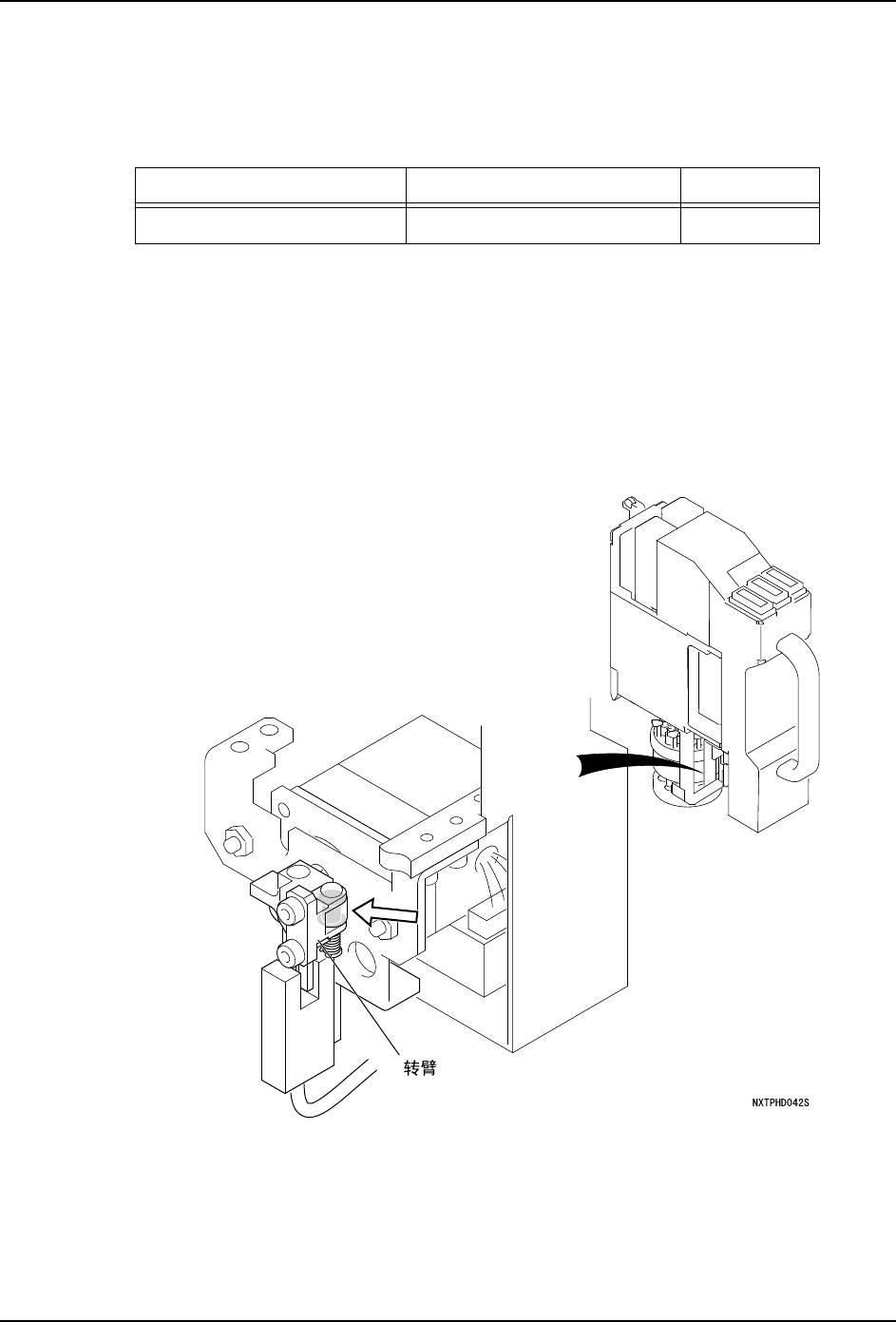 转臂

NXTPHD042S