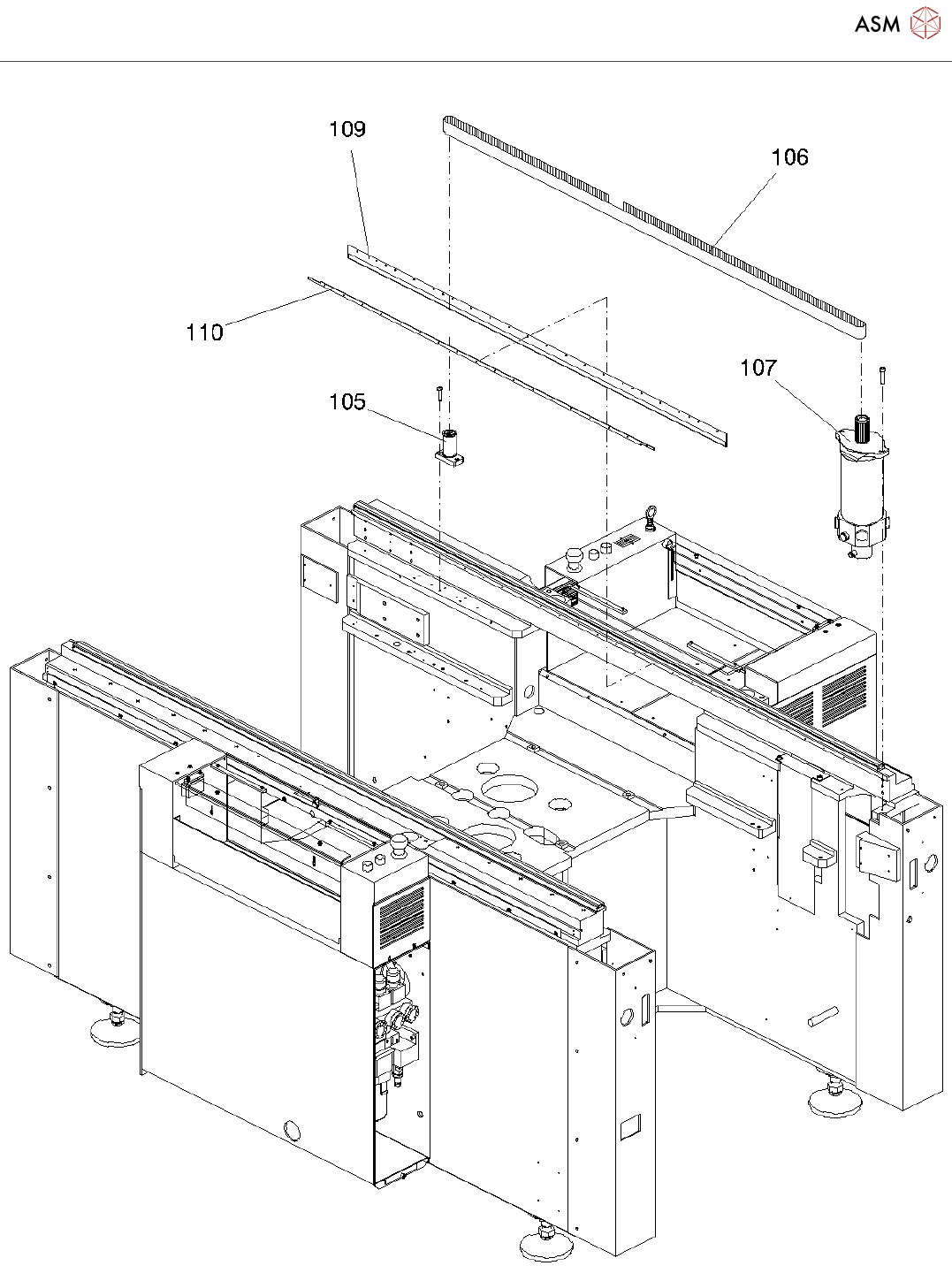 ASM

109

106

110

107

105