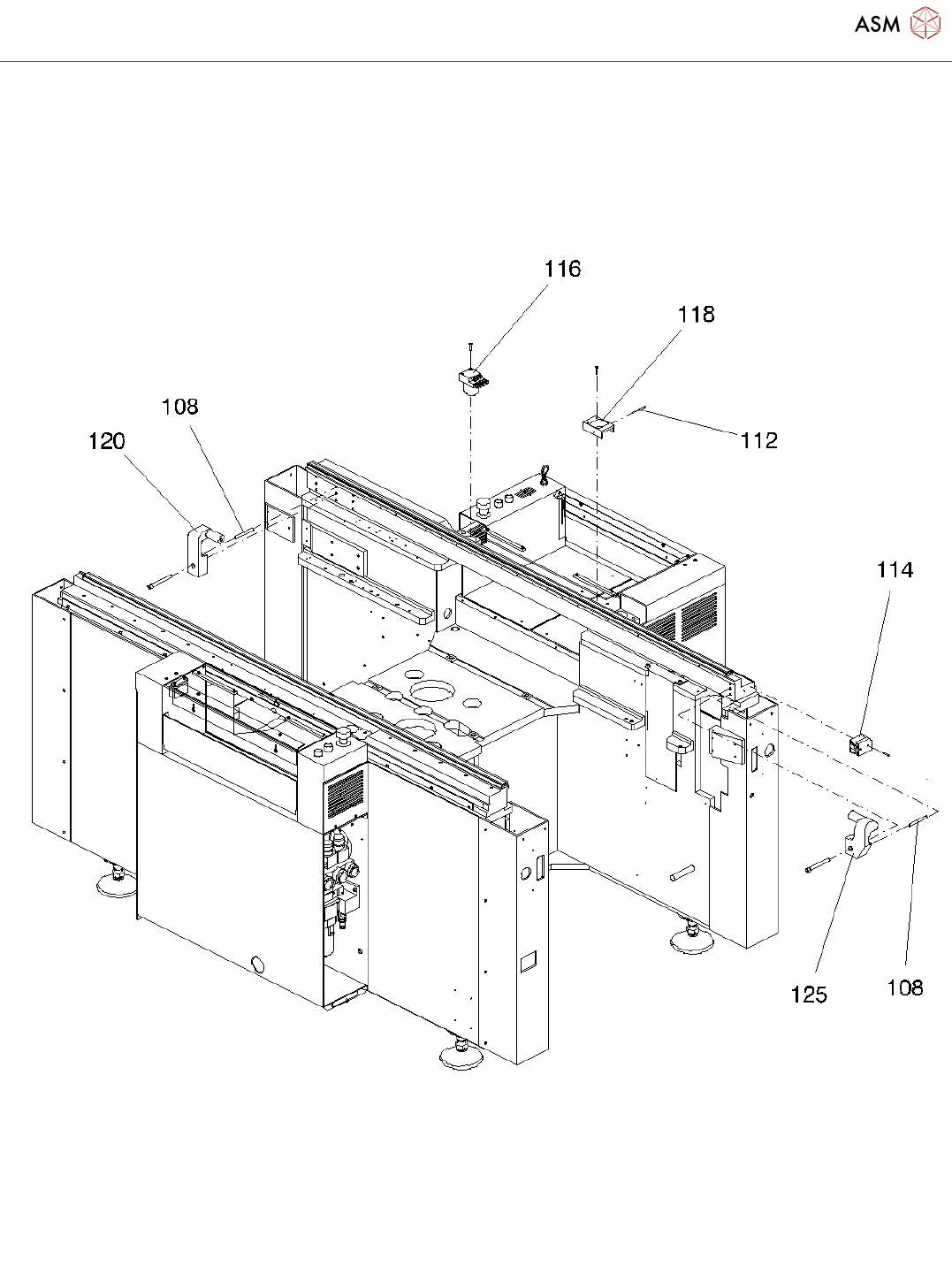 ASM

116

118

108

120

112

114

125

108