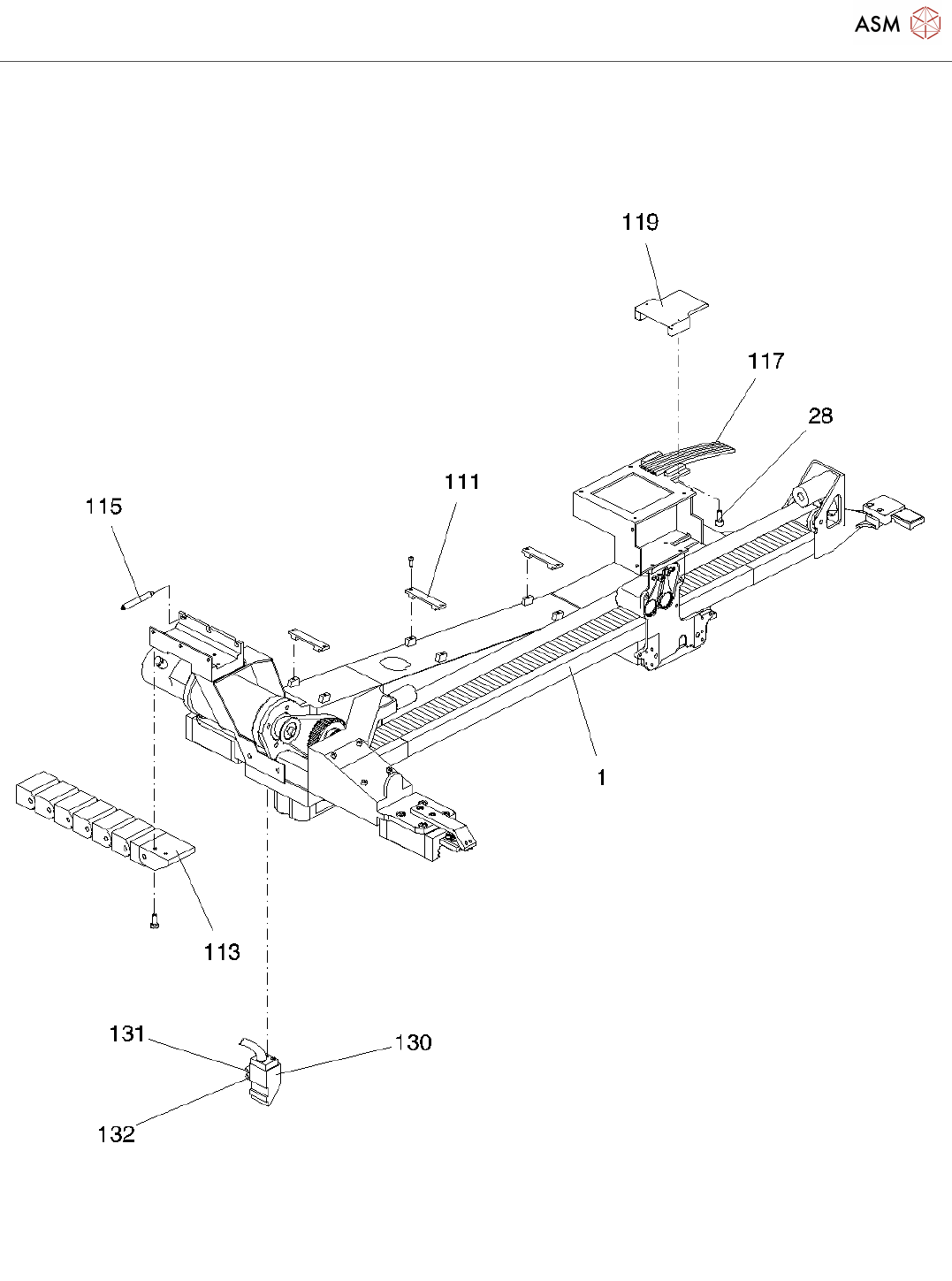 ASM

119

117

28

111

115

1

113

131

130

132