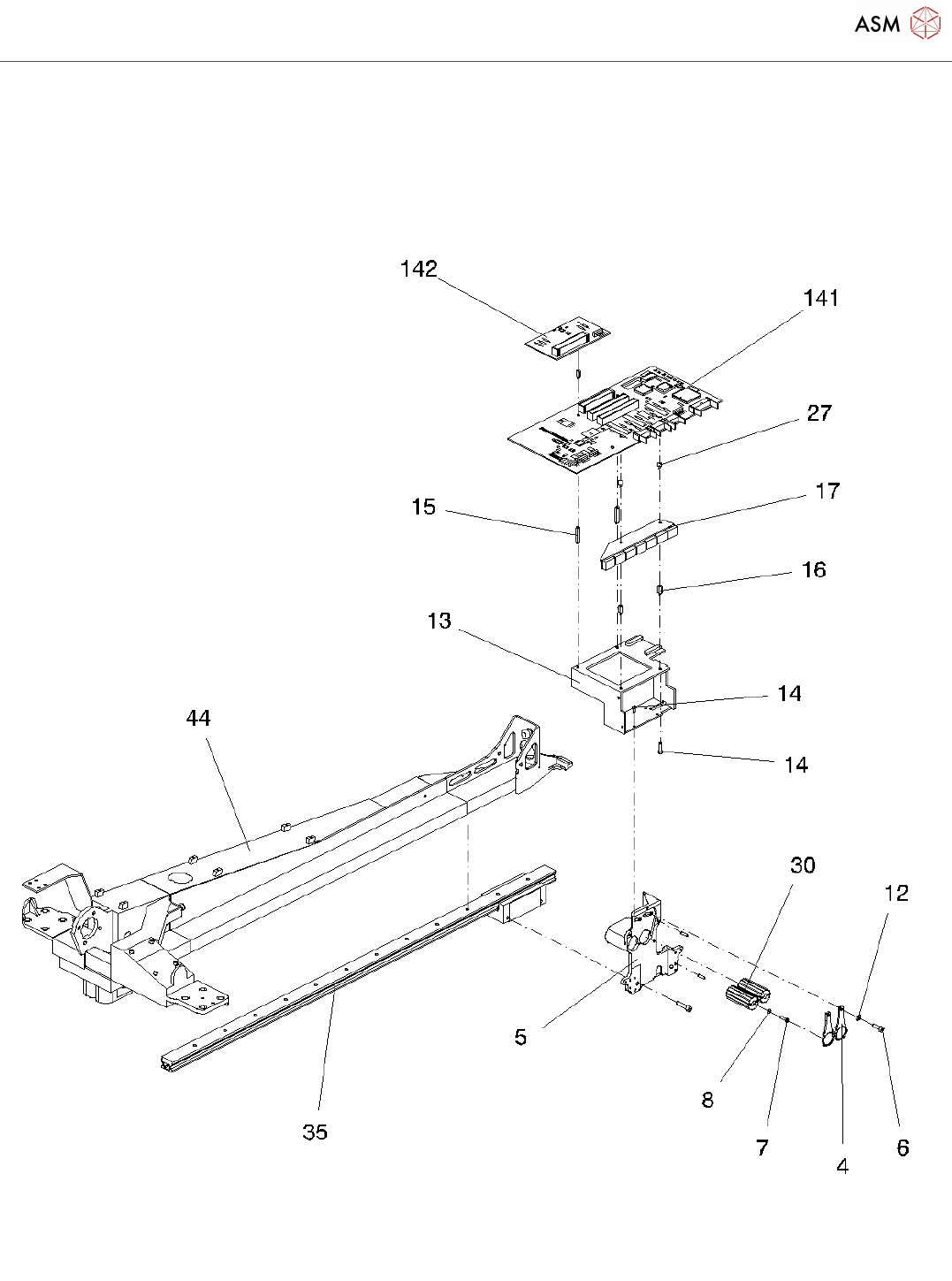 ASM

142

141

27

15

17

16

13

14

14

44

30

12

5

8

7

4

6

35