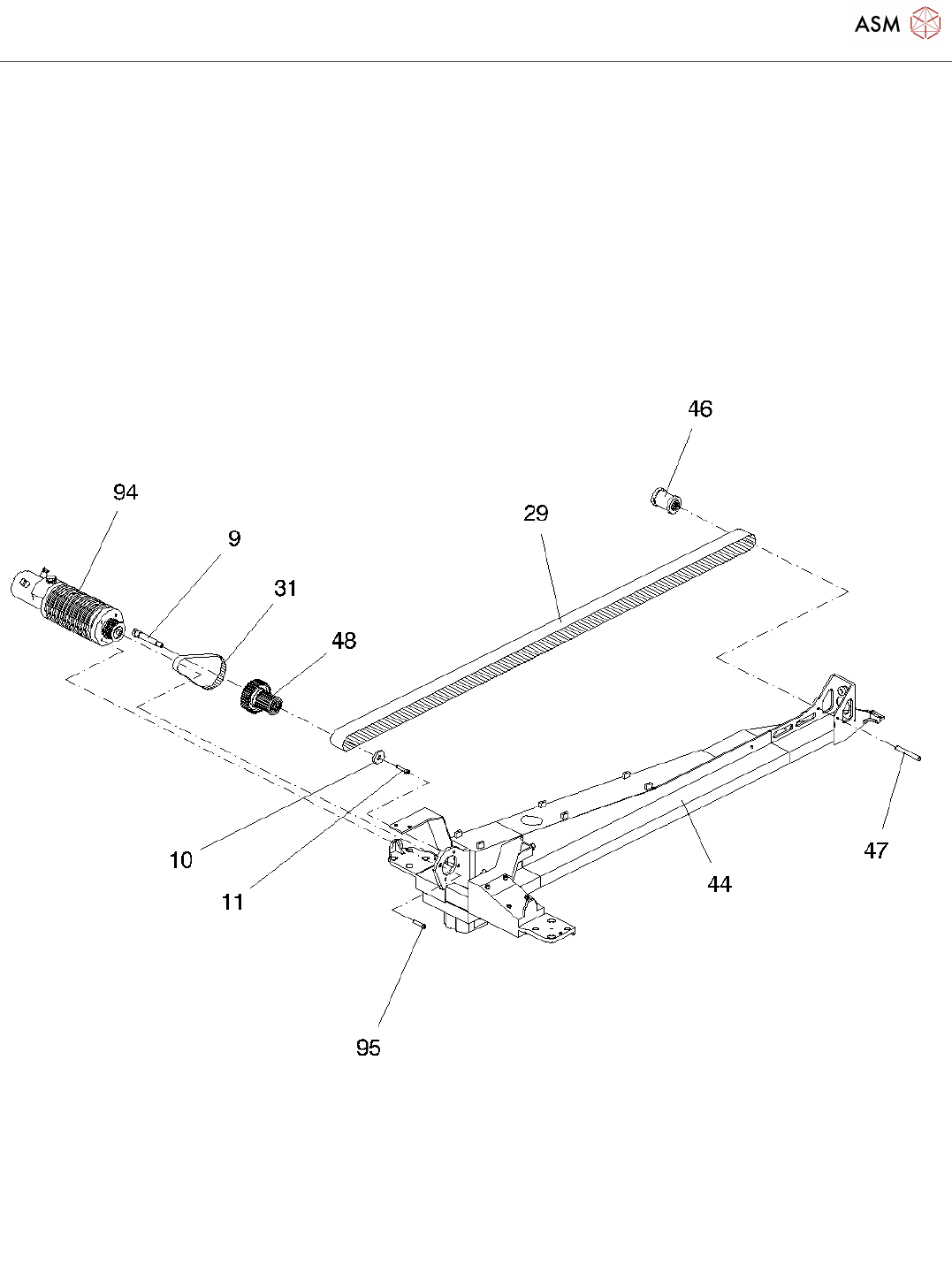 ASM

46

94

29

9

31

48

10

11

47

44

95