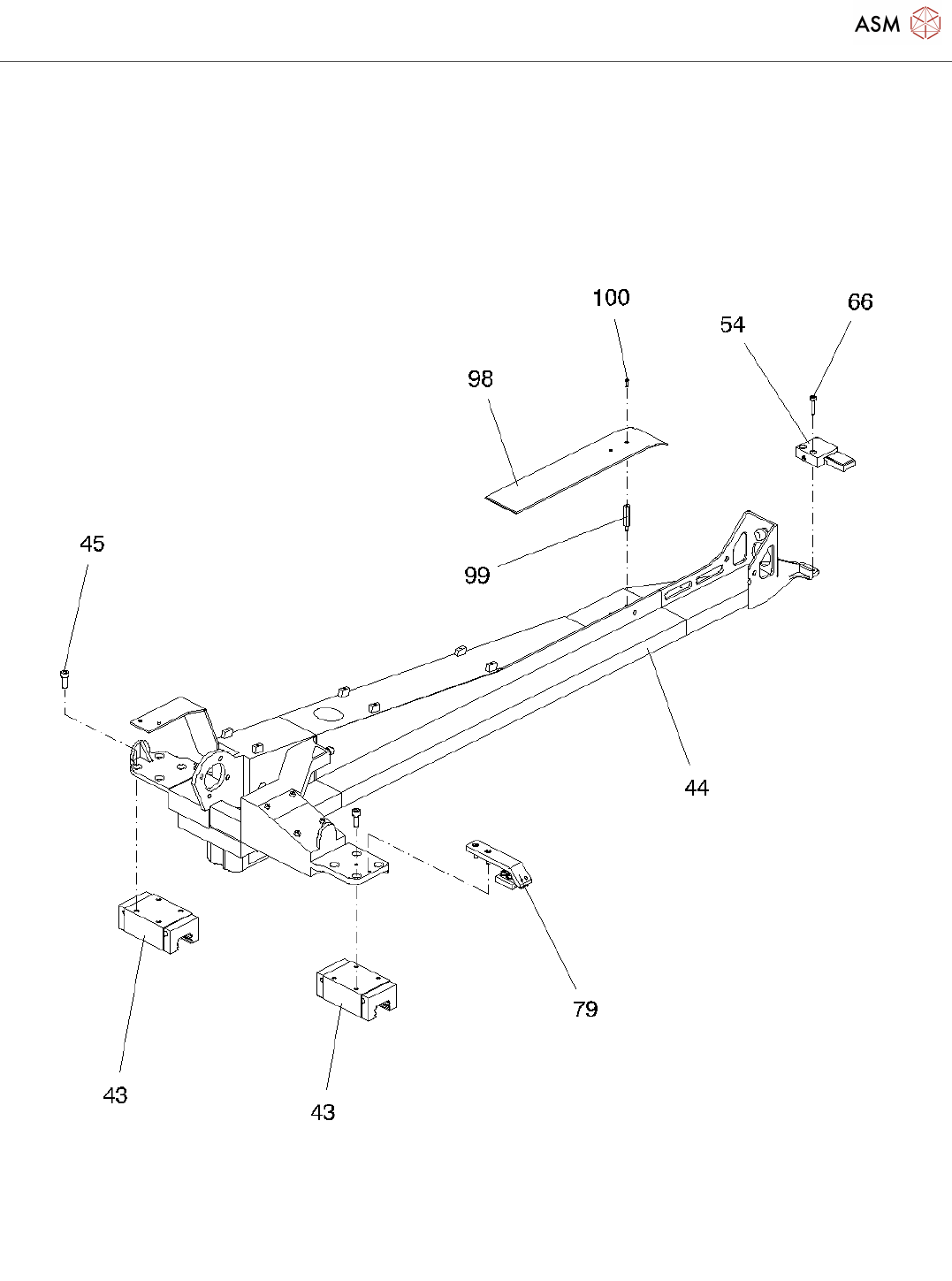 ASM

100
66
54
98
45
99
44
79
43
43