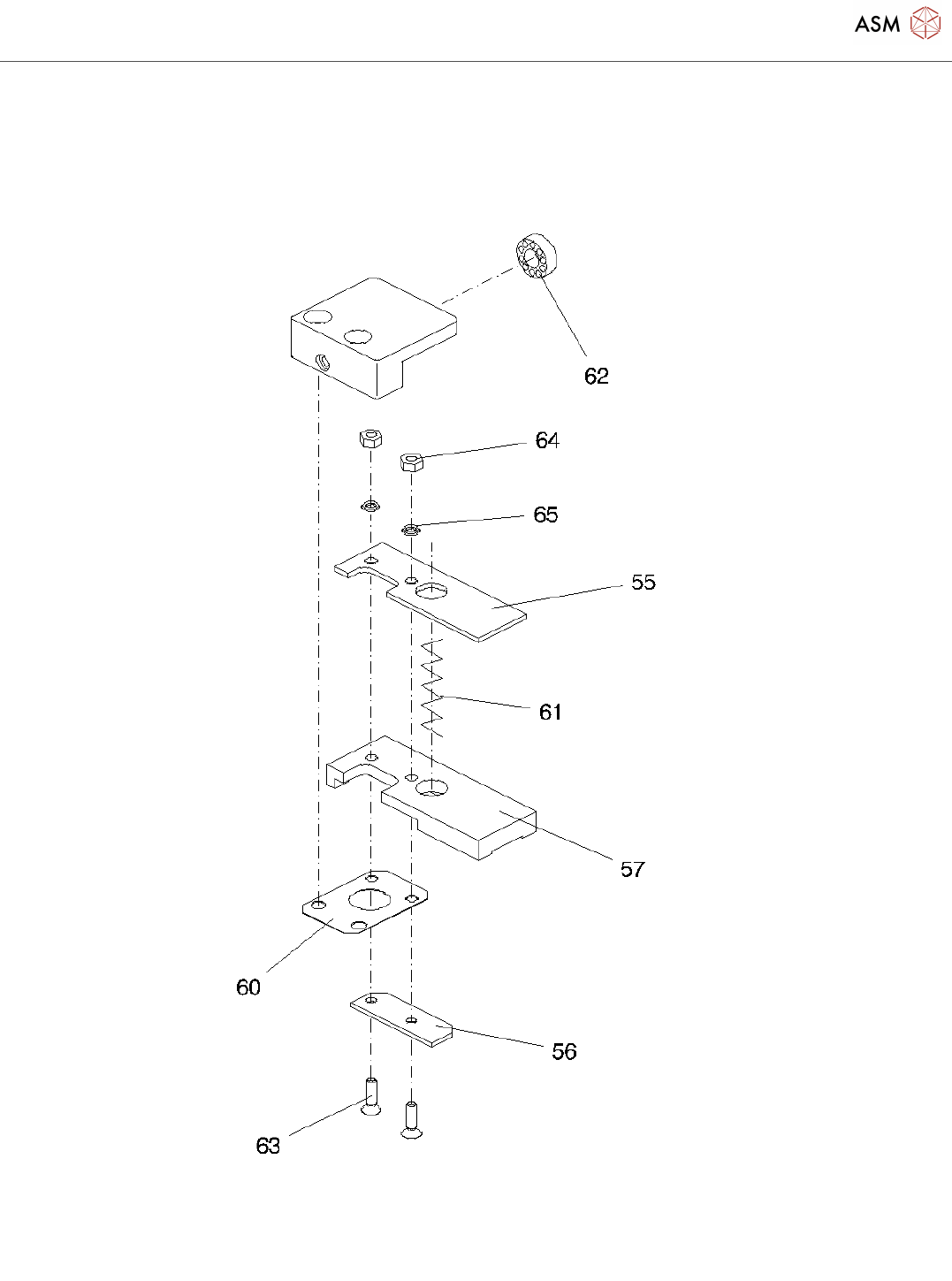 ASM

62

64

65

55

61

57

60

56

63